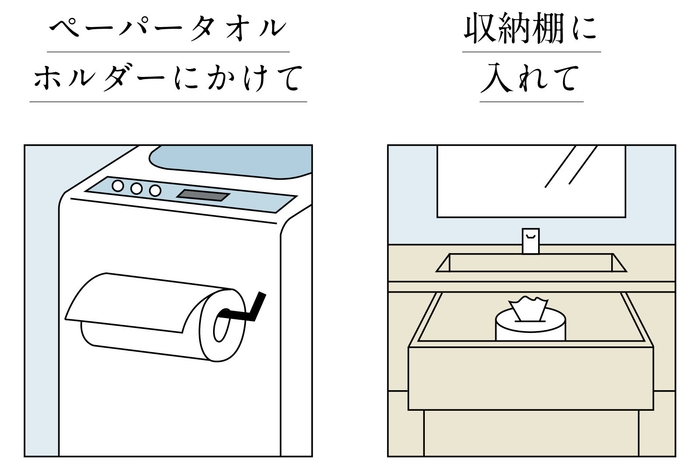 ペーパータオル
ホルダーにかけて

収納棚に
入れて