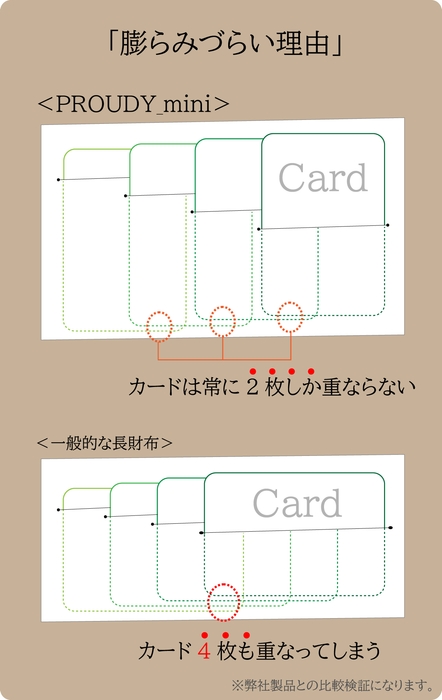 「膨らみづらい理由」

＜PROUDY_mini＞

Card

カードは常に 2 枚しか重ならない

＜一般的な長財布＞

Card

カード 4 枚も重なってしまう

※弊社製品との比較検証になります。