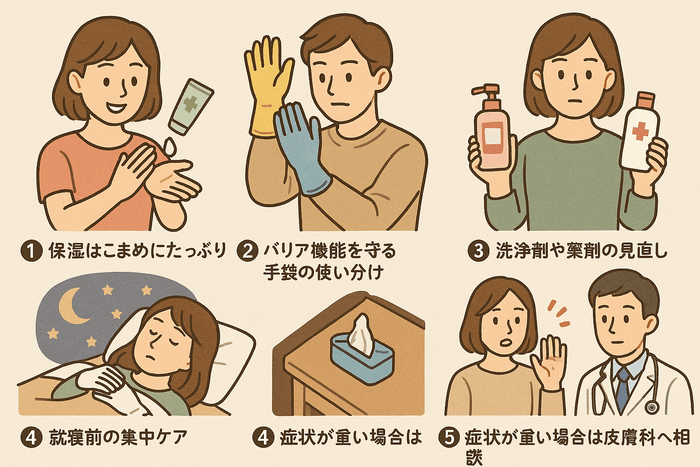 ❶ 保湿はこまめにたっぷり

❷ バリア機能を守る手袋の使い分け

❸ 洗浄剤や薬剤の見直し

❹ 就寝前の集中ケア

❹ 症状が重い場合は

❺ 症状が重い場合は皮膚科へ相談