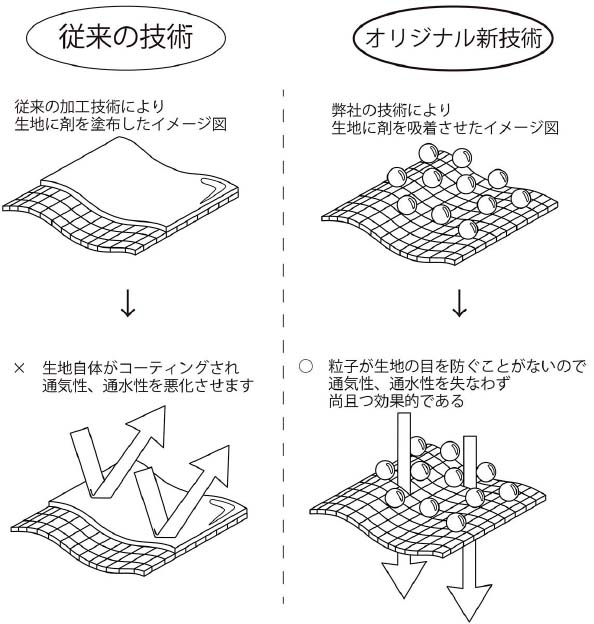 従来の技術

従来の加工技術により
生地に剤を塗布したイメージ図

↓

× 生地自体がコーティングされ
通気性、通水性を悪化させます

オリジナル新技術

弊社の技術により
生地に剤を吸着させたイメージ図

↓

○ 粒子が生地の目を防ぐことがないので
通気性、通水性を失なわず
尚且つ効果的である