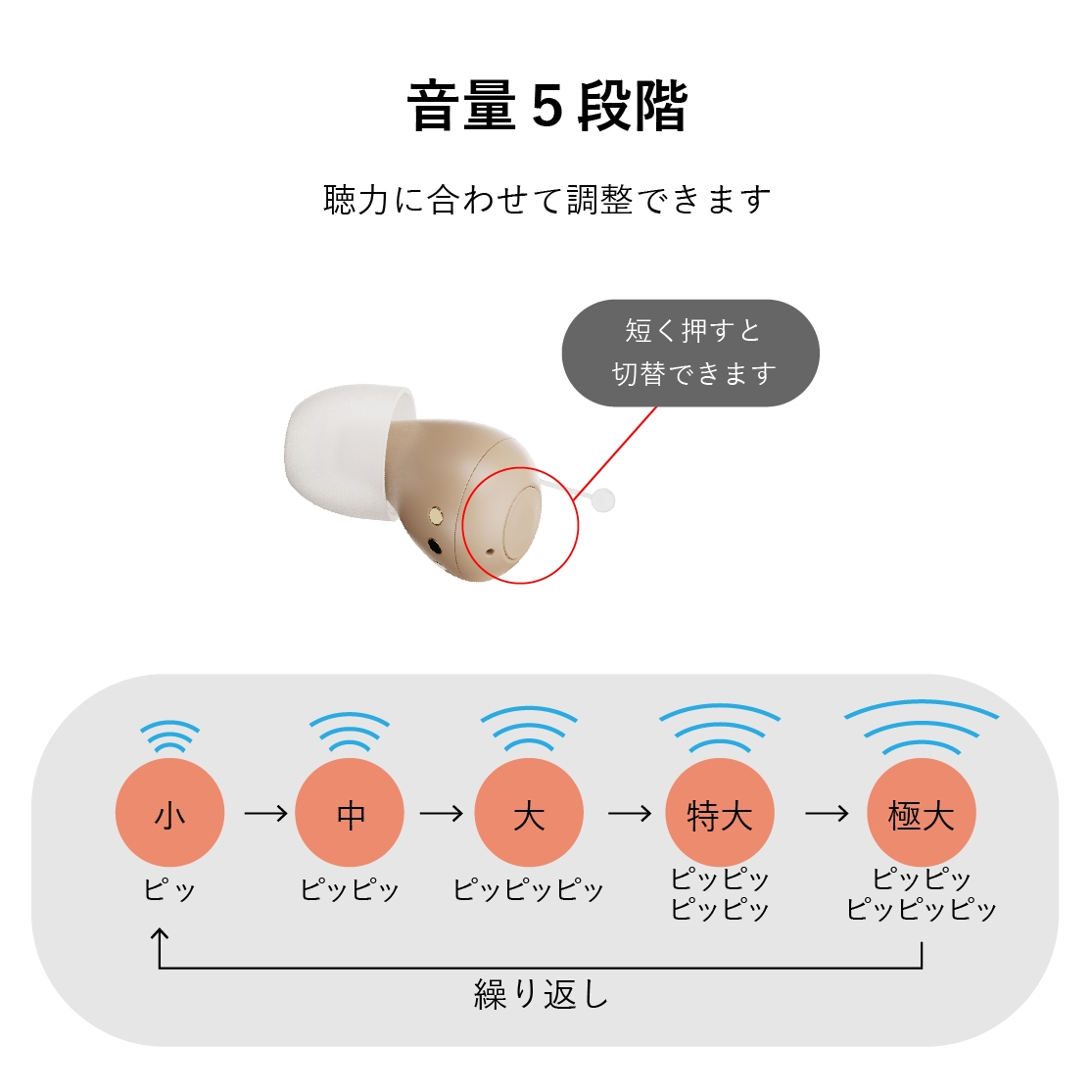 音量 5 段階

聴力に合わせて調整できます

短く押すと
切替できます

小 → 中 → 大 → 特大 → 極大

ピッ

ピッピッ

ピッピッピッ

ピッピッ
ピッピッ

ピッピッ
ピッピッピッ

繰り返し