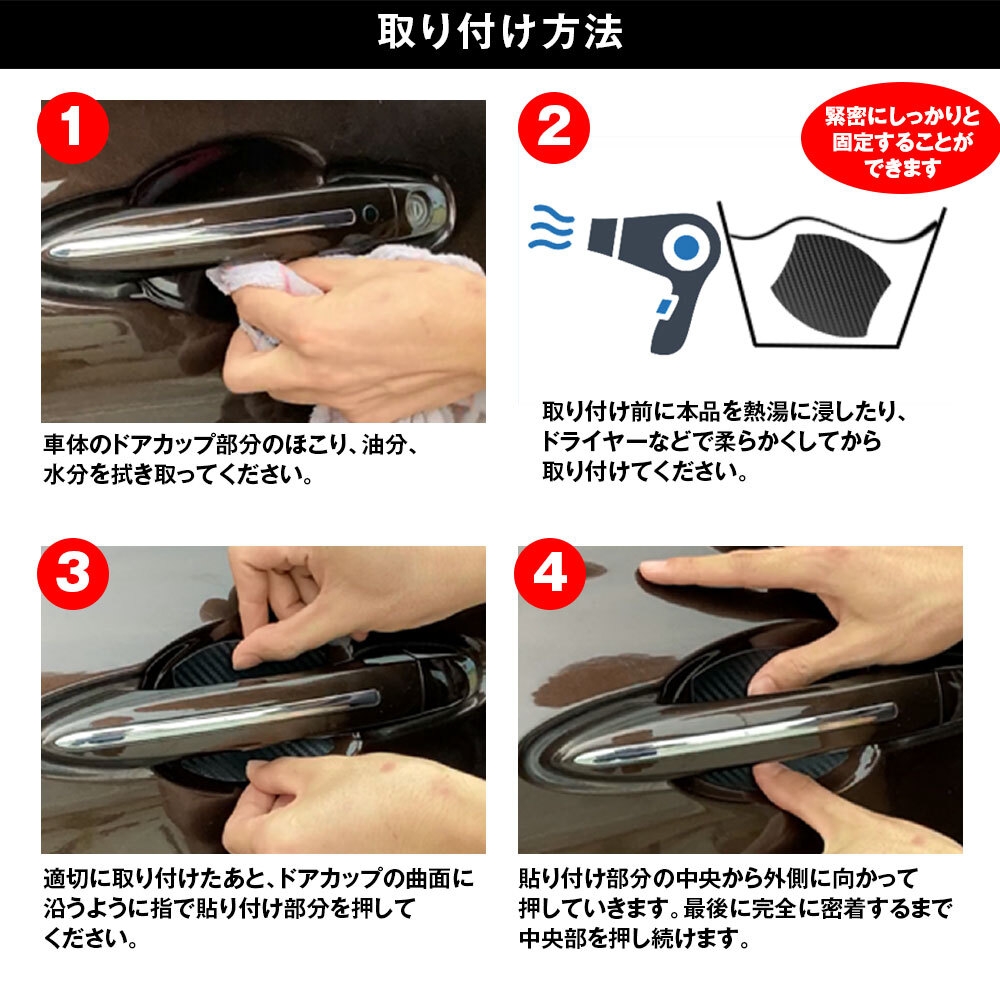 取り付け方法

1

車体のドアカップ部分のほこり、油分、水分を拭き取ってください。

2

緊密にしっかりと固定することができます

取り付け前に本品を熱湯に浸したり、ドライヤーなどで柔らかくしてから取り付けてください。

3

適切に取り付けたあと、ドアカップの曲面に沿うように指で貼り付け部分を押してください。

4

貼り付け部分の中央から外側に向かって押していきます。最後に完全に密着するまで中央部を押し続けます。