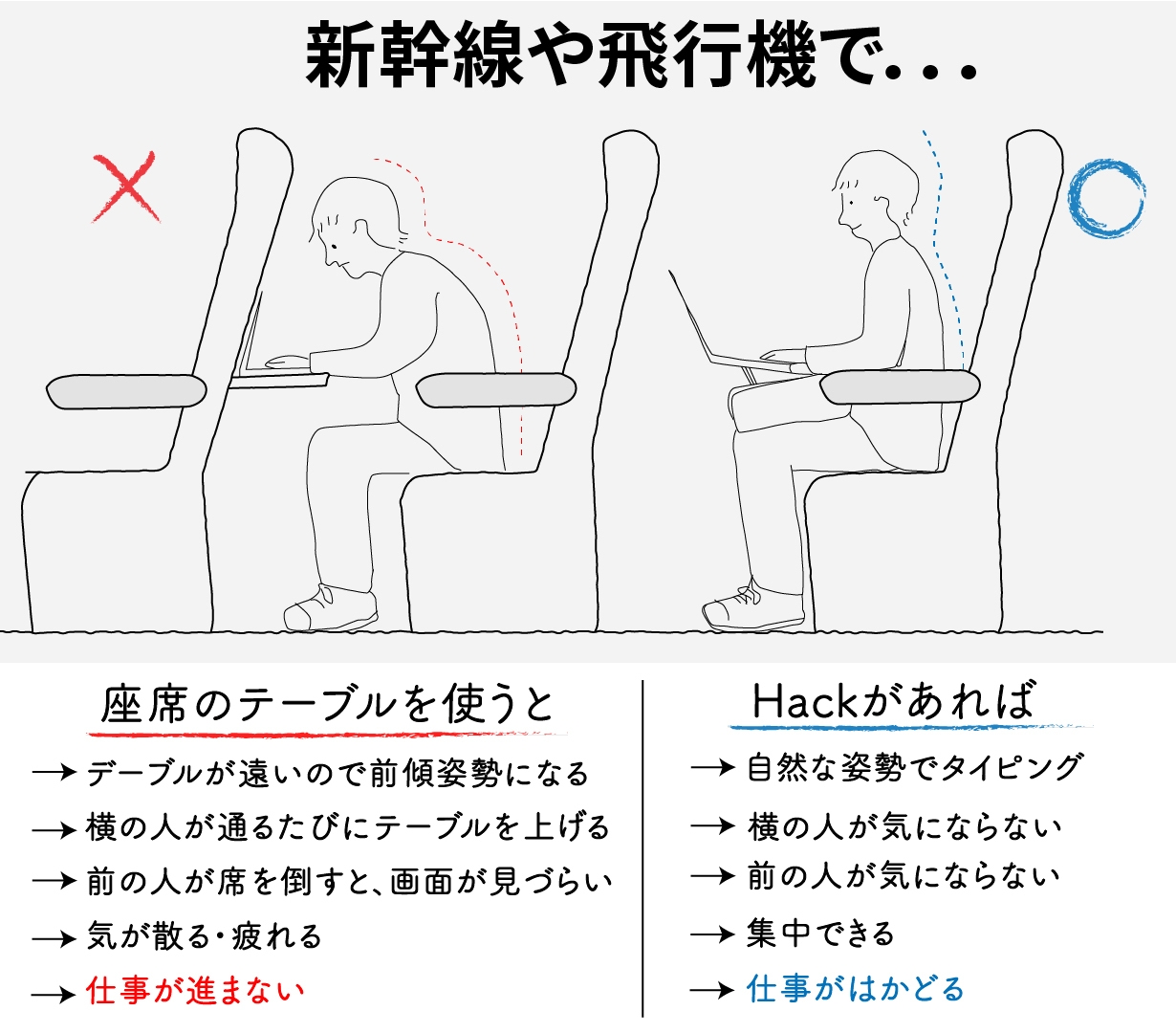 新幹線や飛行機で...

座席のテーブルを使うと

→ デーブルが遠いので前傾姿勢になる
→ 横の人が通るたびにテーブルを上げる
→ 前の人が席を倒すと、画面が見づらい
→ 気が散る・疲れる
→ 仕事が進まない

Hackがあれば

→ 自然な姿勢でタイピング
→ 横の人が気にならない
→ 前の人が気にならない
→ 集中できる
→ 仕事がはかどる