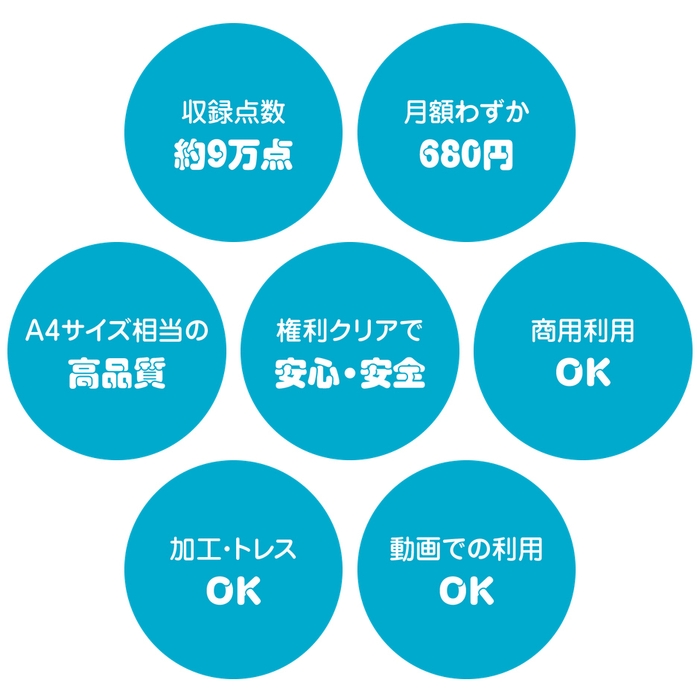 収録点数
約9万点

月額わずか
680円

A4サイズ相当の
高品質

権利クリアで
安心・安全

商用利用
OK

加工・トレス
OK

動画での利用
OK