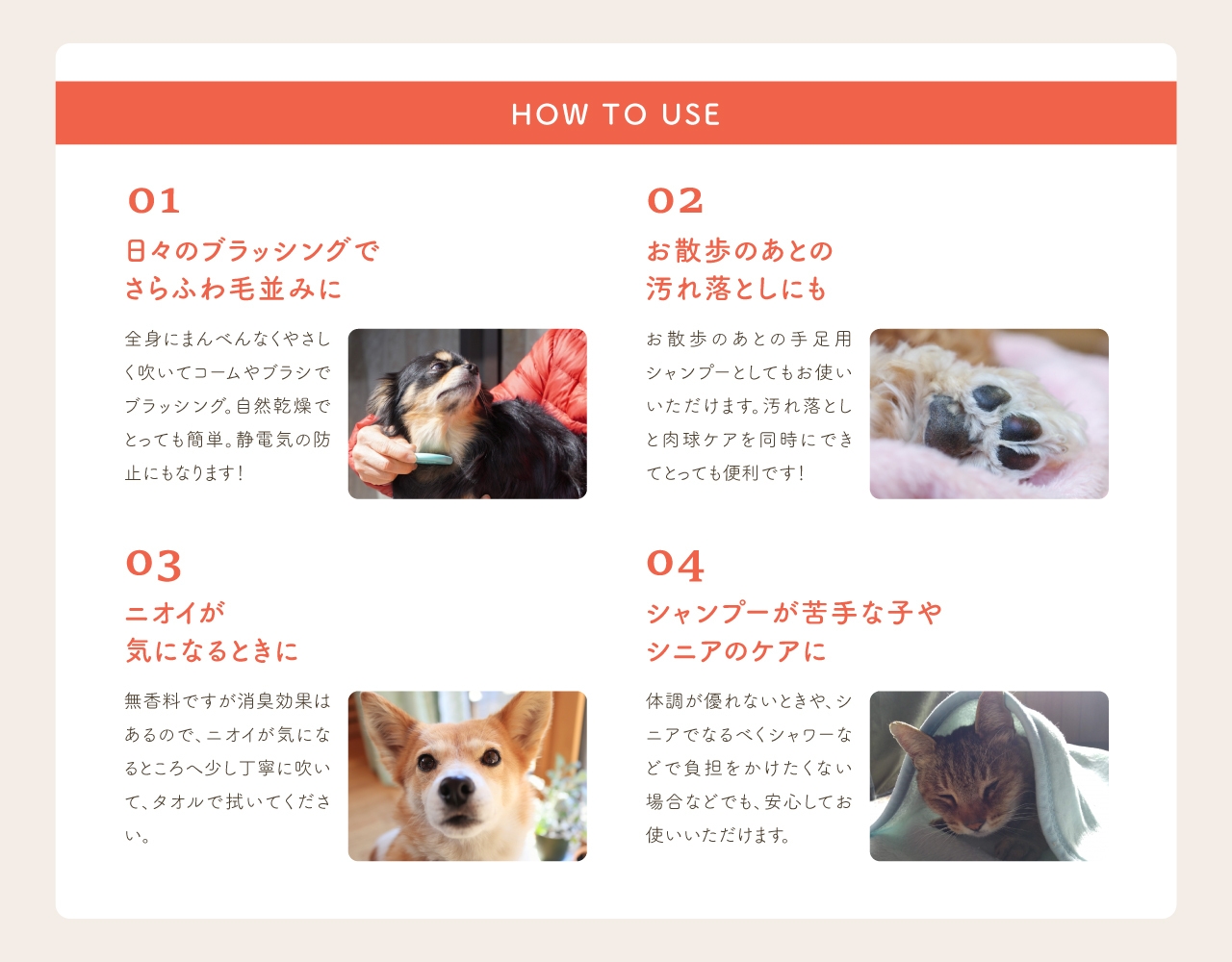 HOW TO USE

01

日々のブラッシングで
さらふわ毛並みに

全身にまんべんなくやさしく吹いてコームやブラシでブラッシング。自然乾燥でとっても簡単。静電気の防止にもなります！

02

お散歩のあとの
汚れ落としにも

お散歩のあとの手足用シャンプーとしてもお使いいただけます。汚れ落としと肉球ケアを同時にできてとっても便利です！

03

ニオイが
気になるときに

無香料ですが消臭効果はあるので、ニオイが気になるところへ少し丁寧に吹いて、タオルで拭いてください。

04

シャンプーが苦手な子や
シニアのケアに

体調が優れないときや、シニアでなるべくシャワーなどで負担をかけたくない場合などでも、安心してお使いいただけます。