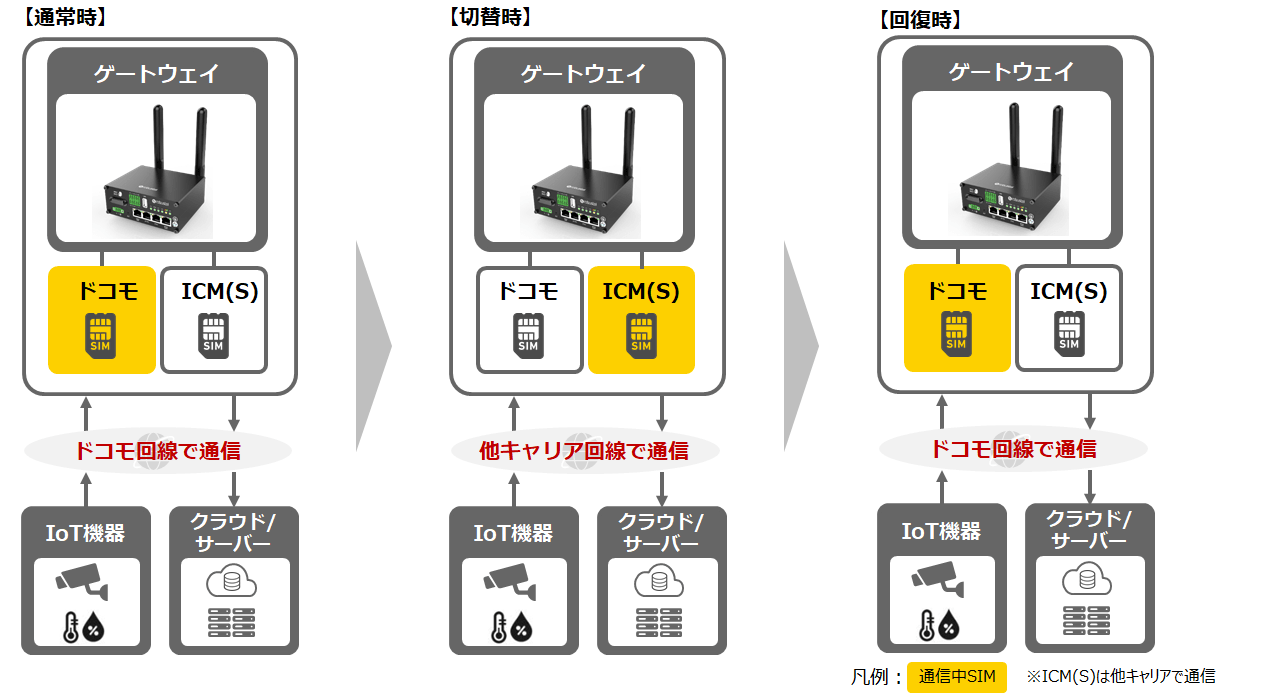 【通常時】

ゲートウェイ

ドコモ
SIM

ICM(S)
SIM

ドコモ回線で通信

IoT機器

クラウド/サーバー

【切替時】

ゲートウェイ

ドコモ
SIM

ICM(S)
SIM

他キャリア回線で通信

IoT機器

クラウド/サーバー

【回復時】

ゲートウェイ

ドコモ
SIM

ICM(S)
SIM

ドコモ回線で通信

IoT機器

クラウド/サーバー

凡例： 通信中SIM ※ICM(S)は他キャリアで通信