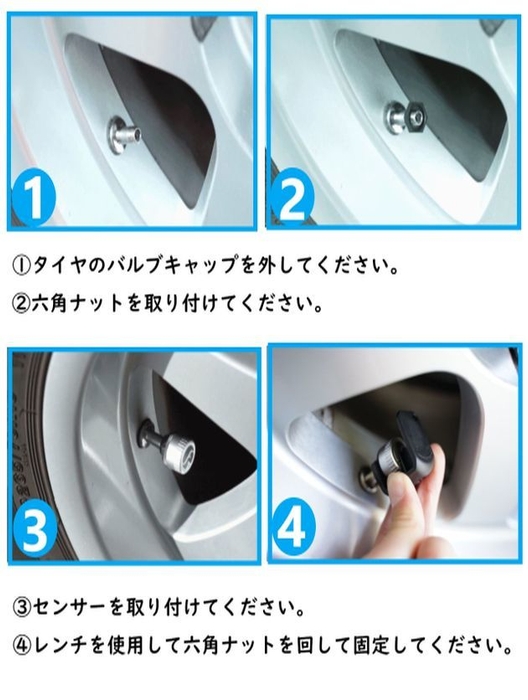 1

2

①タイヤのバルブキャップを外してください。
②六角ナットを取り付けてください。

3

4

③センサーを取り付けてください。
④レンチを使用して六角ナットを回して固定してください。