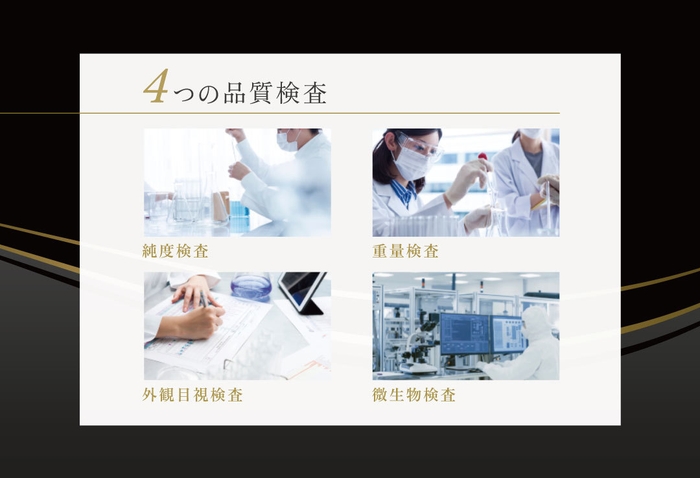 4つの品質検査

純度検査

重量検査

外観目視検査

微生物検査