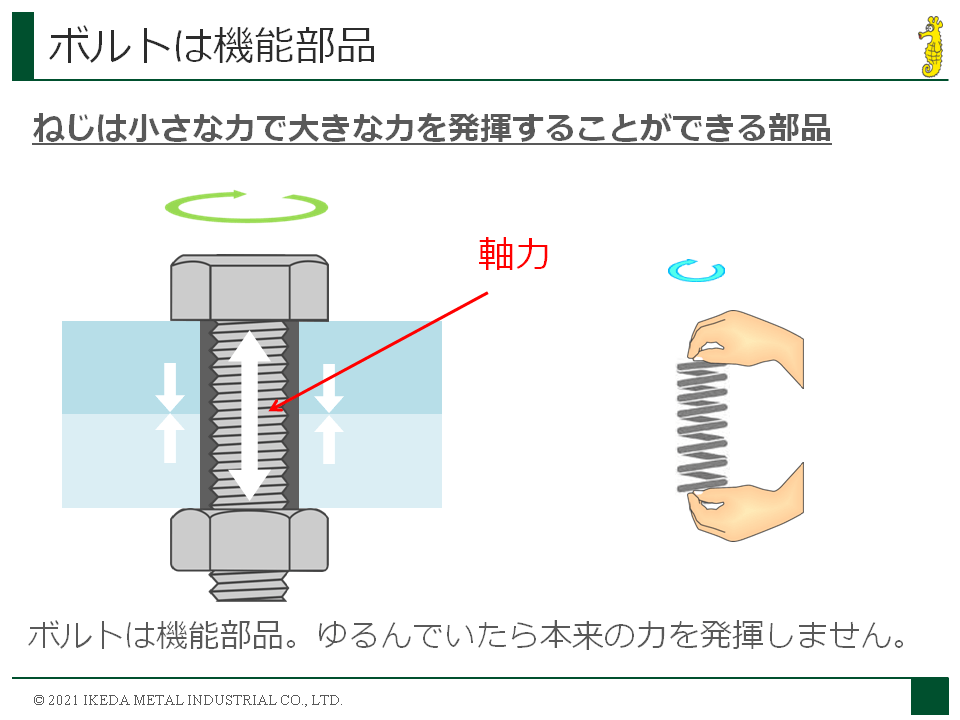 ボルトは機能部品

ねじは小さな力で大きな力を発揮することができる部品

軸力

ボルトは機能部品。ゆるんでいたら本来の力を発揮しません。

© 2021 IKEDA METAL INDUSTRIAL CO., LTD.