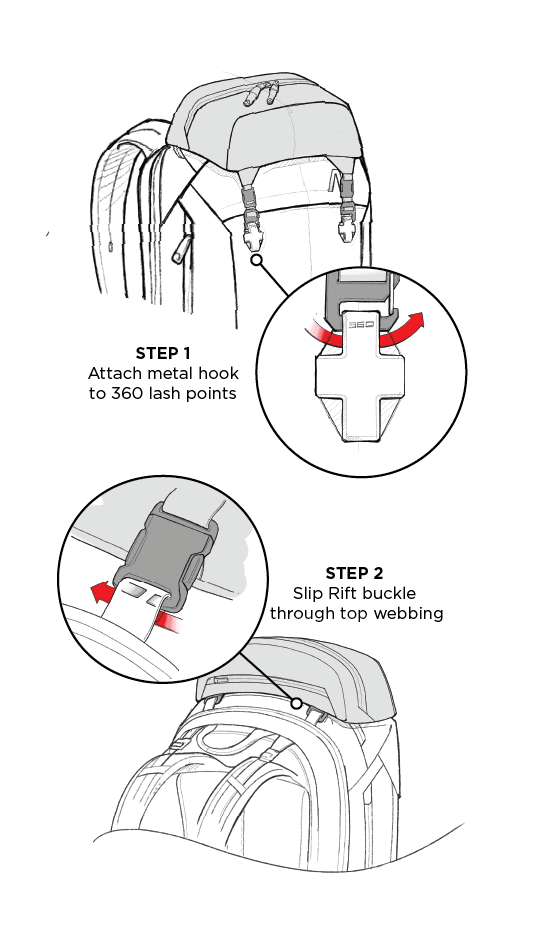 STEP 1
Attach metal hook to 360 lash points

360

STEP 2
Slip Rift buckle through top webbing