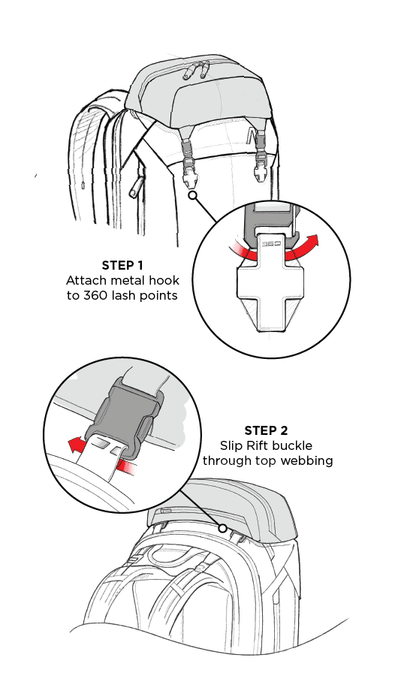 STEP 1
Attach metal hook to 360 lash points

360

STEP 2
Slip Rift buckle through top webbing