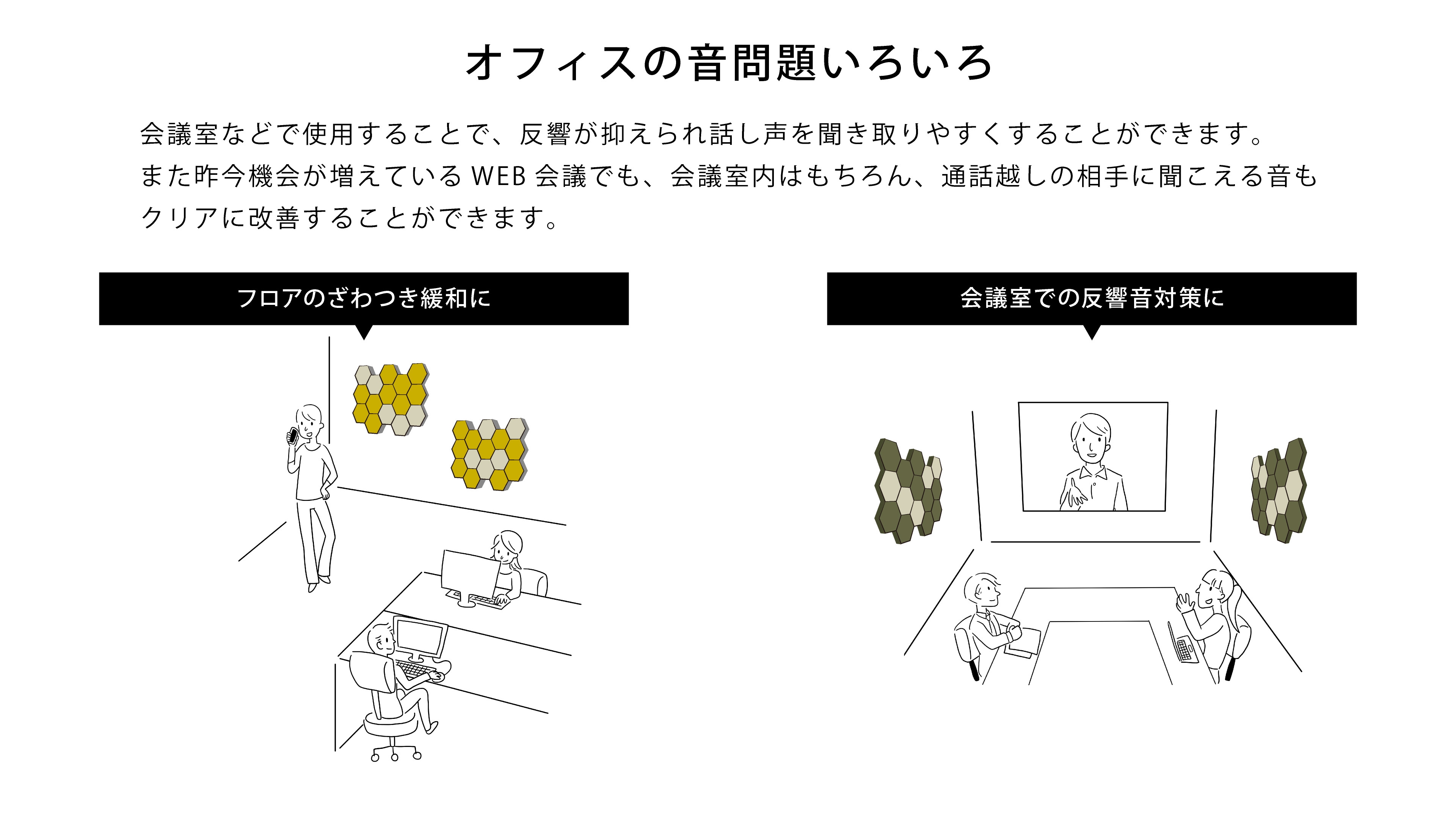 オフィスの音問題いろいろ

会議室などで使用することで、反響が抑えられ話し声を聞き取りやすくすることができます。
また昨今機会が増えているWEB会議でも、会議室内はもちろん、通話越しの相手に聞こえる音もクリアに改善することができます。

フロアのざわつき緩和に

会議室での反響音対策に