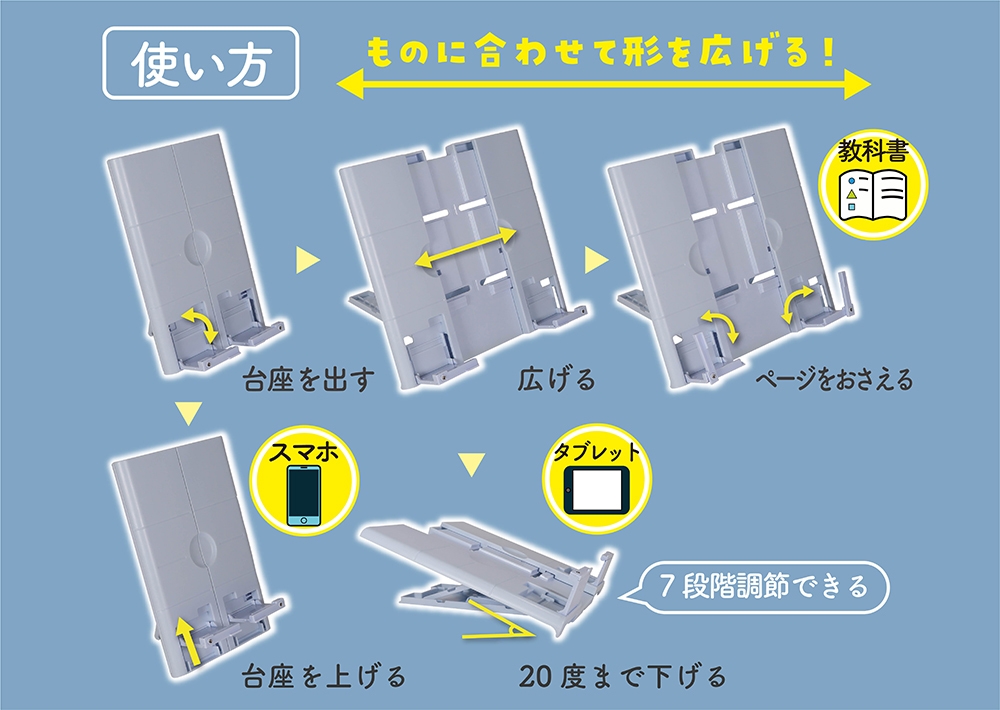 使い方

ものに合わせて形を広げる！

教科書

台座を出す

広げる

ページをおさえる

スマホ

タブレット

7段階調節できる

台座を上げる

20度まで下げる