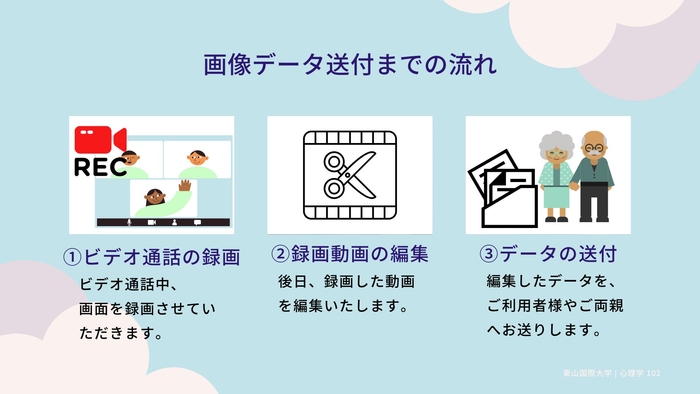 画像データ送付までの流れ

REC

①ビデオ通話の録画
ビデオ通話中、画面を録画させていただきます。

②録画動画の編集
後日、録画した動画を編集いたします。

③データの送付
編集したデータを、ご利用者様やご両親へお送りします。

東山国際大学 | 心理学 102