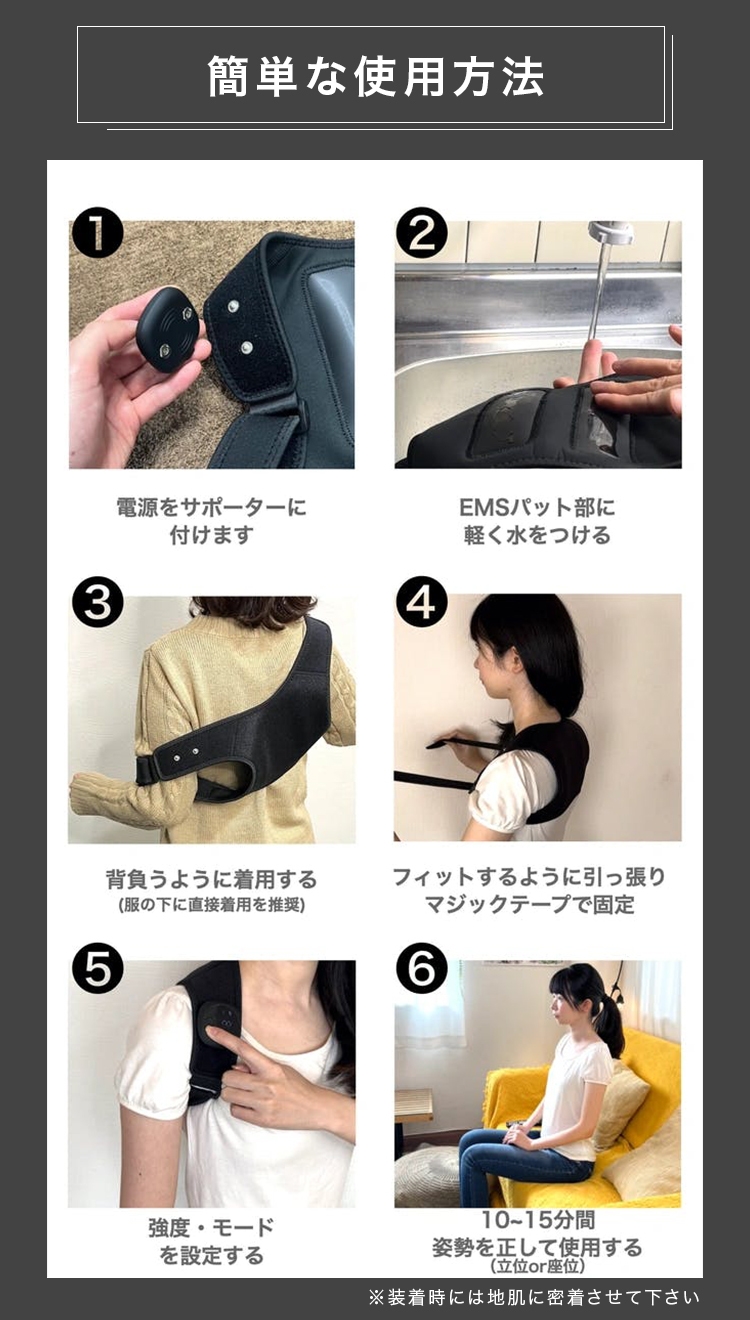 簡単な使用方法

1

電源をサポーターに付けます

2

EMSパット部に軽く水をつける

3

背負うように着用する
(服の下に直接着用を推奨)

4

フィットするように引っ張りマジックテープで固定

5

強度・モードを設定する

6

10~15分間
姿勢を正して使用する
(立位or座位)

※装着時には地肌に密着させて下さい