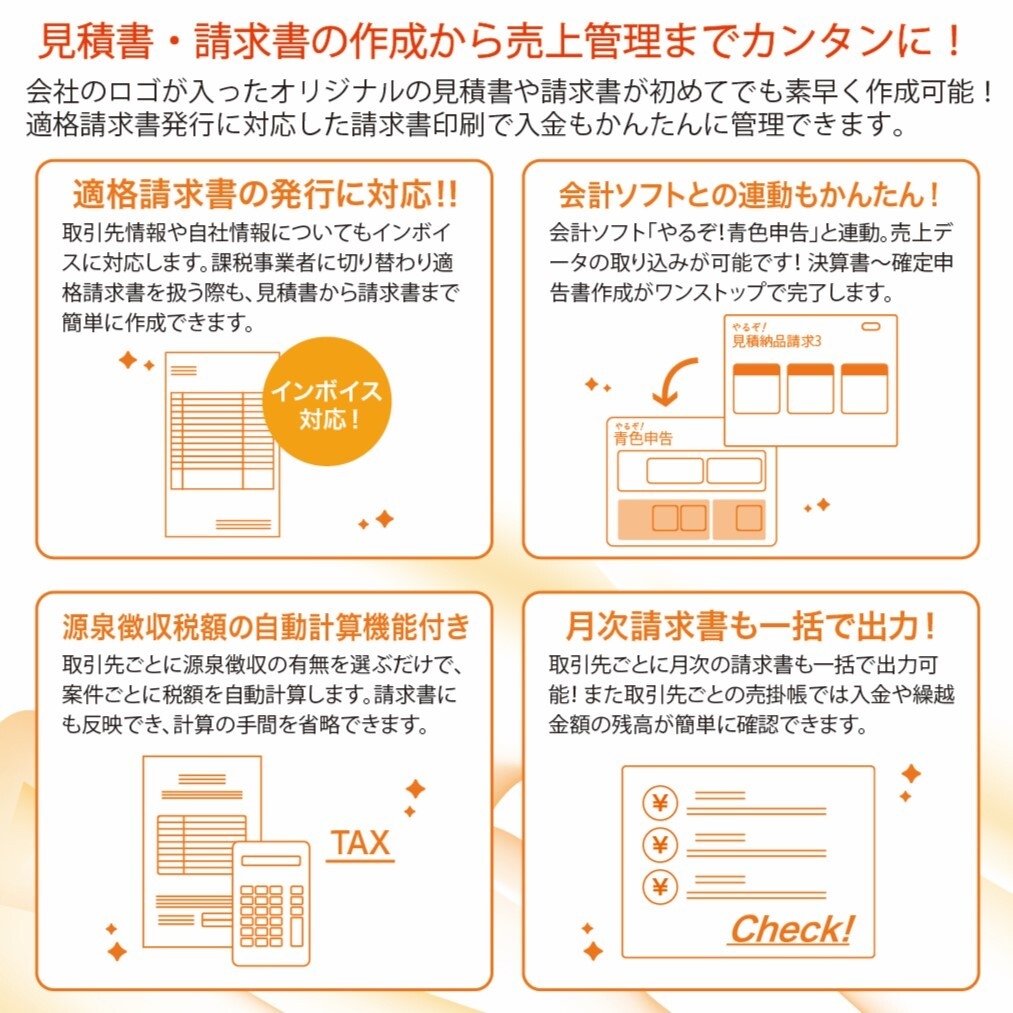 見積書・請求書の作成から売上管理までカンタンに！

会社のロゴが入ったオリジナルの見積書や請求書が初めてでも素早く作成可能！適格請求書発行に対応した請求書印刷で入金もかんたんに管理できます。

適格請求書の発行に対応!!

取引先情報や自社情報についてもインボイスに対応します。課税事業者に切り替わり適格請求書を扱う際も、見積書から請求書まで簡単に作成できます。

インボイス対応！

会計ソフトとの連動もかんたん！

会計ソフト「やるぞ！青色申告」と連動。売上データの取り込みが可能です！決算書～確定申告書作成がワンストップで完了します。

やるぞ！
見積納品請求3

やるぞ！
青色申告

源泉徴収税額の自動計算機能付き

取引先ごとに源泉徴収の有無を選ぶだけで、案件ごとに税額を自動計算します。請求書にも反映でき、計算の手間を省略できます。

TAX

月次請求書も一括で出力！

取引先ごとに月次の請求書も一括で出力可能！また取引先ごとの売掛帳では入金や繰越金額の残高が簡単に確認できます。

¥
¥
¥
Check!