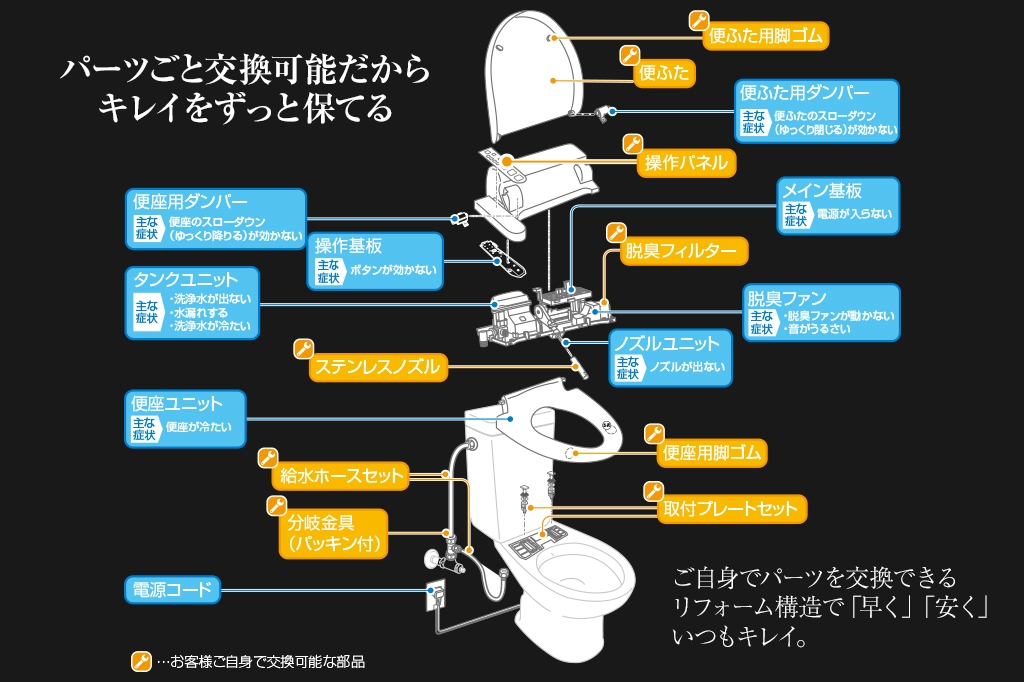 パーツごと交換可能だから
キレイをずっと保てる

便ふた用脚ゴム

便ふた

便ふた用ダンパー
主な症状 便ふたのスローダウン（ゆっくり閉じる）が効かない

操作パネル

便座用ダンパー
主な症状 便座のスローダウン（ゆっくり降りる）が効かない

メイン基板
主な症状 電源が入らない

操作基板
主な症状 ボタンが効かない

脱臭フィルター

タンクユニット
主な症状 ・洗浄水が出ない ・水漏れする ・洗浄水が冷たい

脱臭ファン
主な症状 ・脱臭ファンが動かない ・音がうるさい

ノズルユニット
主な症状 ノズルが出ない

ステンレスノズル

便座ユニット
主な症状 便座が冷たい

便座用脚ゴム

給水ホースセット

取付プレートセット

分岐金具（パッキン付）

電源コード

ご自身でパーツを交換できる
リフォーム構造で「早く」「安く」
いつもキレイ。

…お客様ご自身で交換可能な部品