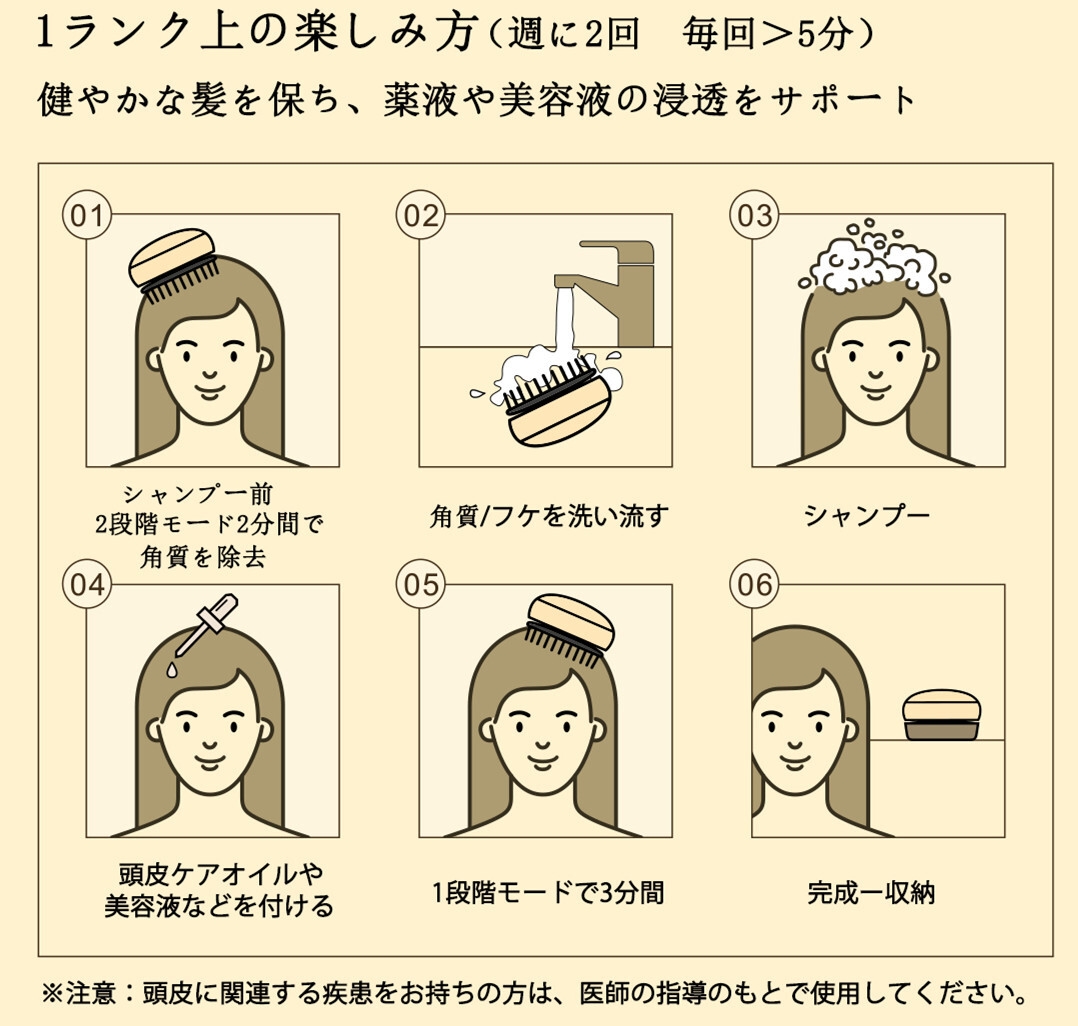 1ランク上の楽しみ方（週に2回　毎回＞5分）
健やかな髪を保ち、薬液や美容液の浸透をサポート

01
シャンプー前
2段階モード2分間で
角質を除去

02
角質/フケを洗い流す

03
シャンプー

04
頭皮ケアオイルや
美容液などを付ける

05
1段階モードで3分間

06
完成ー収納

※注意：頭皮に関連する疾患をお持ちの方は、医師の指導のもとで使用してください。