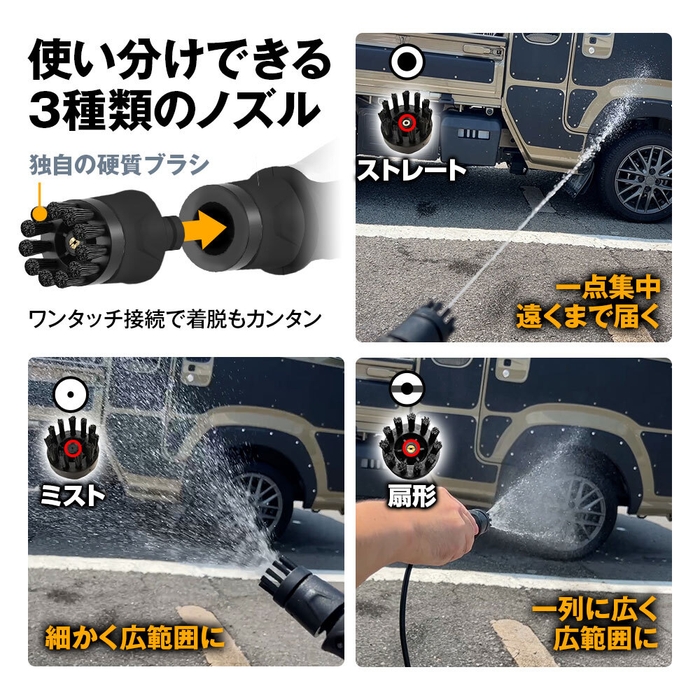 使い分けできる
3種類のノズル

独自の硬質ブラシ

ワンタッチ接続で着脱もカンタン

ストレート

一点集中
遠くまで届く

ミスト

細かく広範囲に

扇形

一列に広く
広範囲に