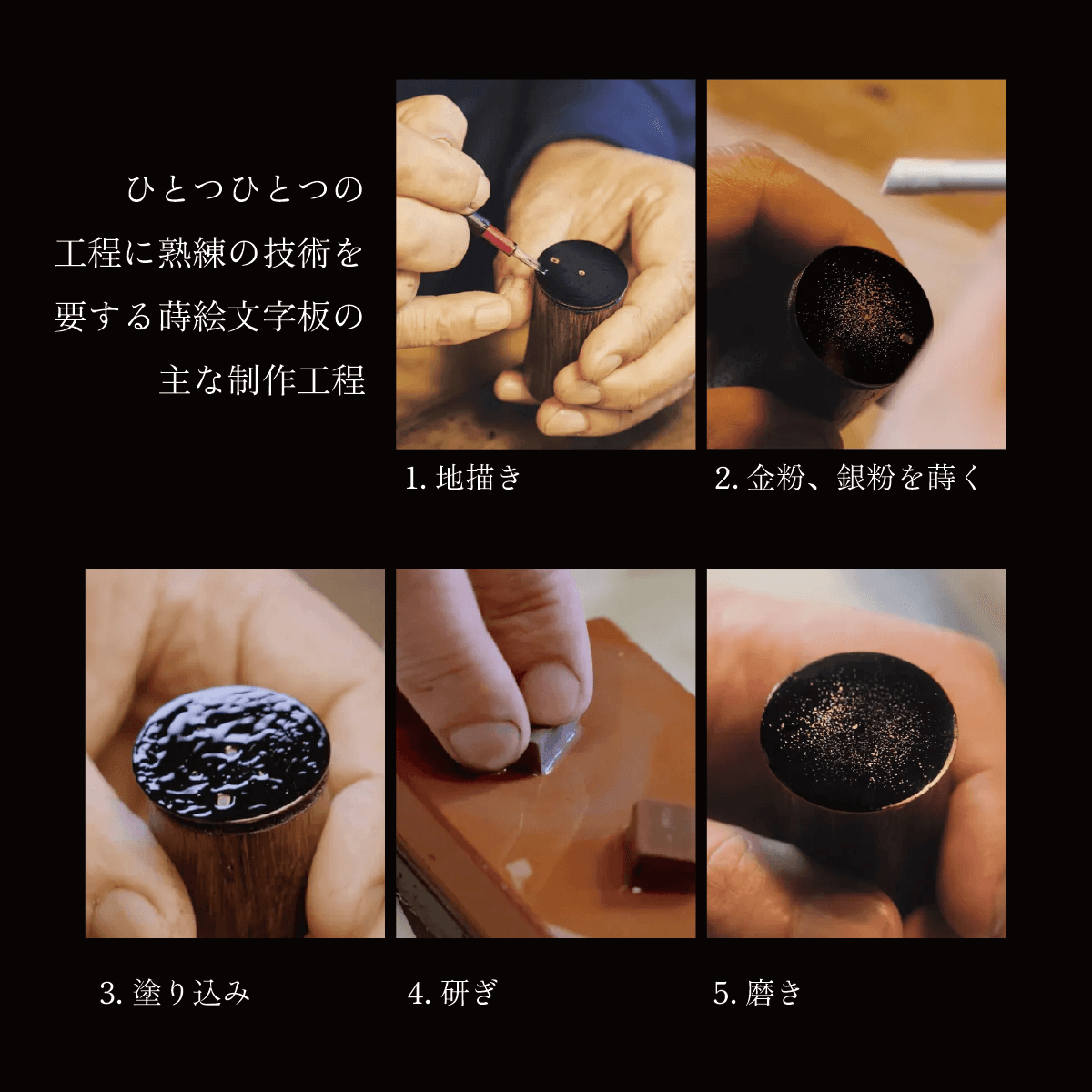 ひとつひとつの
工程に熟練の技術を
要する蒔絵文字板の
主な制作工程

1. 地描き

2. 金粉、銀粉を蒔く

3. 塗り込み

4. 研ぎ

5. 磨き