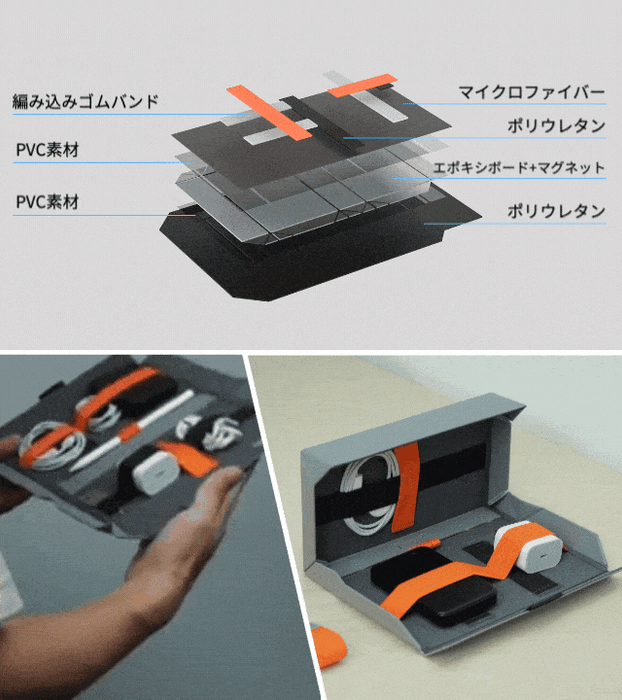 編み込みゴムバンド

PVC素材

PVC素材

マイクロファイバー

ポリウレタン

エポキシボード+マグネット

ポリウレタン