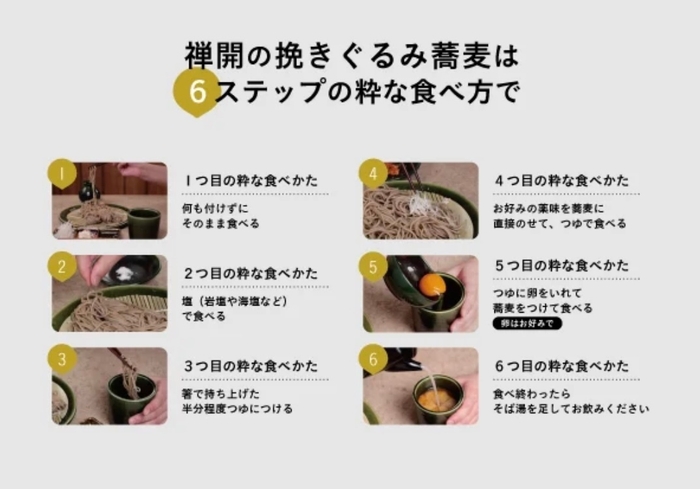 禅開の挽きぐるみ蕎麦は
6ステップの粋な食べ方で

1
1つ目の粋な食べかた
何も付けずに
そのまま食べる

2
2つ目の粋な食べかた
塩（岩塩や海塩など）
で食べる

3
3つ目の粋な食べかた
箸で持ち上げた
半分程度つゆにつける

4
4つ目の粋な食べかた
お好みの薬味を蕎麦に
直接のせて、つゆで食べる

5
5つ目の粋な食べかた
つゆに卵をいれて
蕎麦をつけて食べる
卵はお好みで

6
6つ目の粋な食べかた
食べ終わったら
そば湯を足してお飲みください