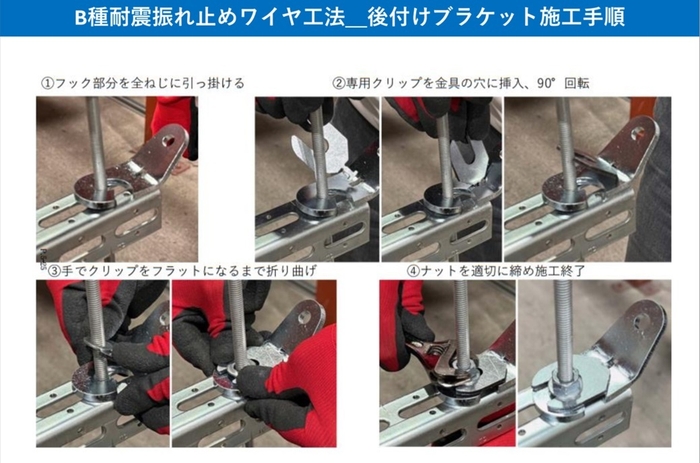 B種耐震振れ止めワイヤ工法＿後付けブラケット施工手順

①フック部分を全ねじに引っ掛ける

②専用クリップを金具の穴に挿入、90°回転

③手でクリップをフラットになるまで折り曲げ

④ナットを適切に締め施工終了