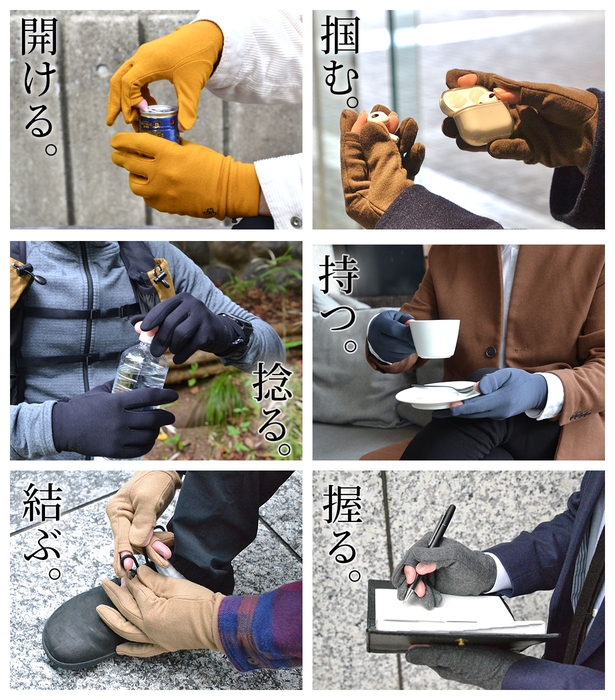 開ける。

掴む。

捻る。

持つ。

結ぶ。

握る。