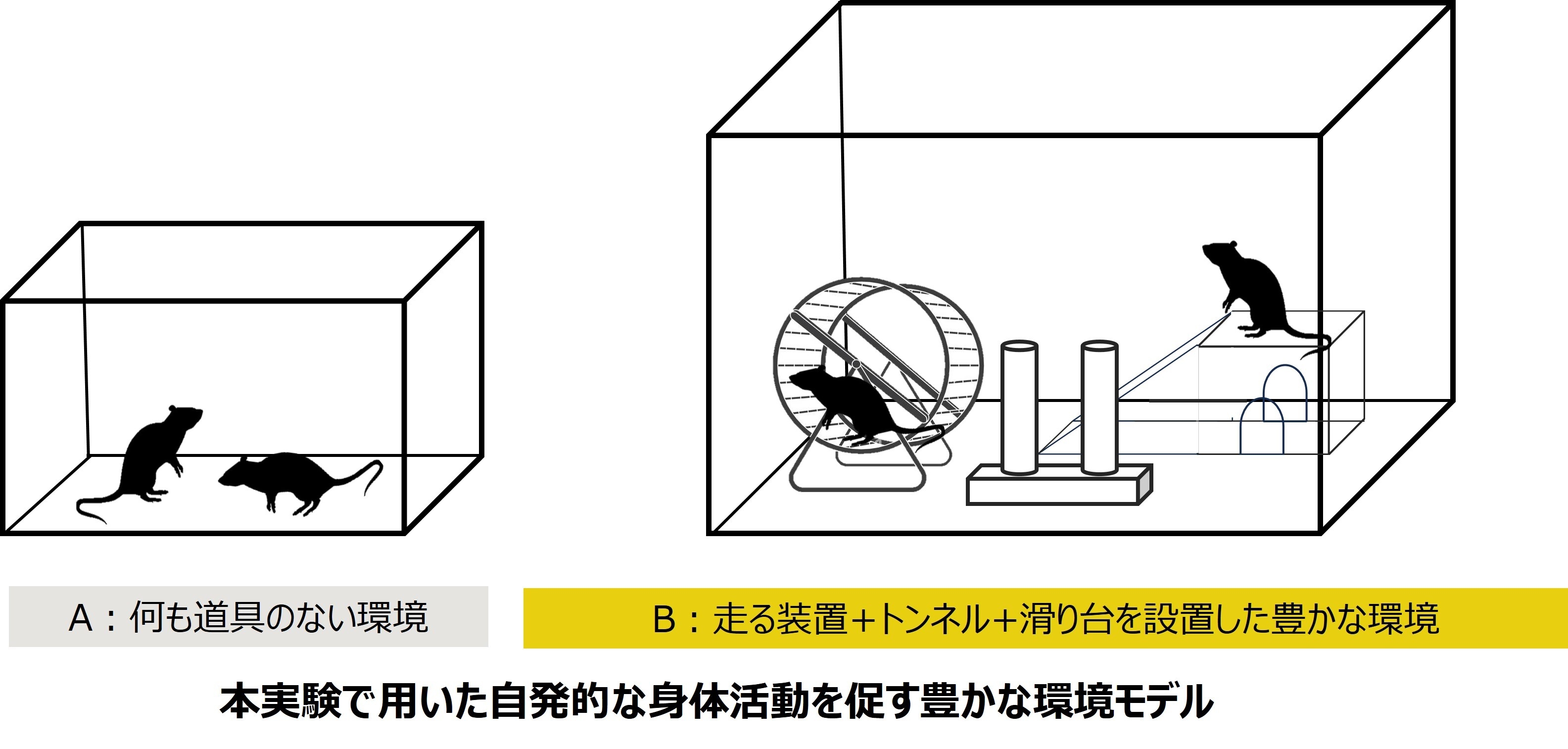 A：何も道具のない環境

B：走る装置+トンネル+滑り台を設置した豊かな環境

本実験で用いた自発的な身体活動を促す豊かな環境モデル