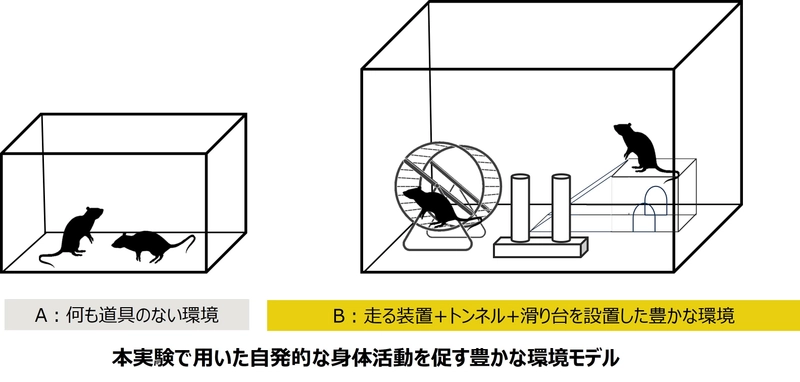 A：何も道具のない環境

B：走る装置＋トンネル＋滑り台を設置した豊かな環境

本実験で用いた自発的な身体活動を促す豊かな環境モデル