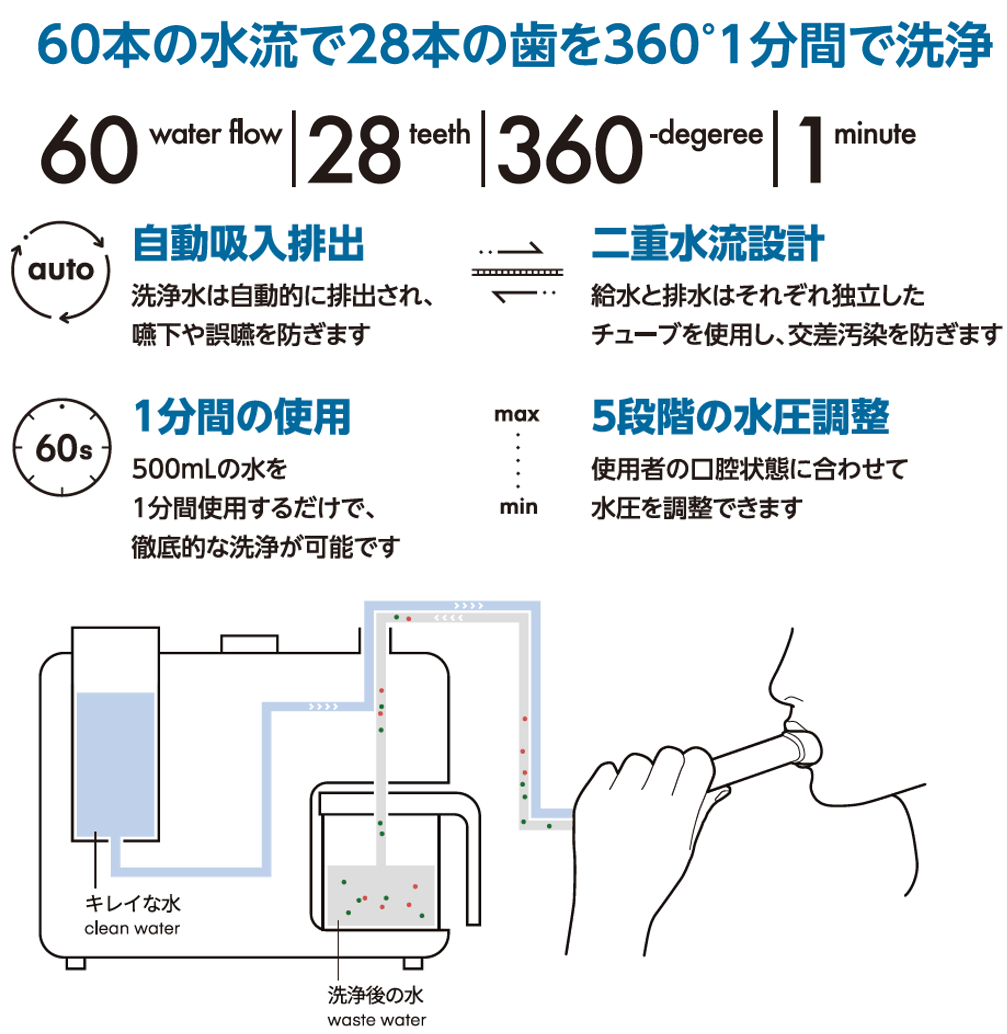 60本の水流で28本の歯を360°1分間で洗浄

60 water flow | 28 teeth | 360 -degeree | 1 minute

auto

自動吸入排出

洗浄水は自動的に排出され、嚥下や誤嚥を防ぎます

二重水流設計

給水と排水はそれぞれ独立したチューブを使用し、交差汚染を防ぎます

60s

1分間の使用

500mLの水を1分間使用するだけで、徹底的な洗浄が可能です

max

min

5段階の水圧調整

使用者の口腔状態に合わせて水圧を調整できます

キレイな水
clean water

洗浄後の水
waste water