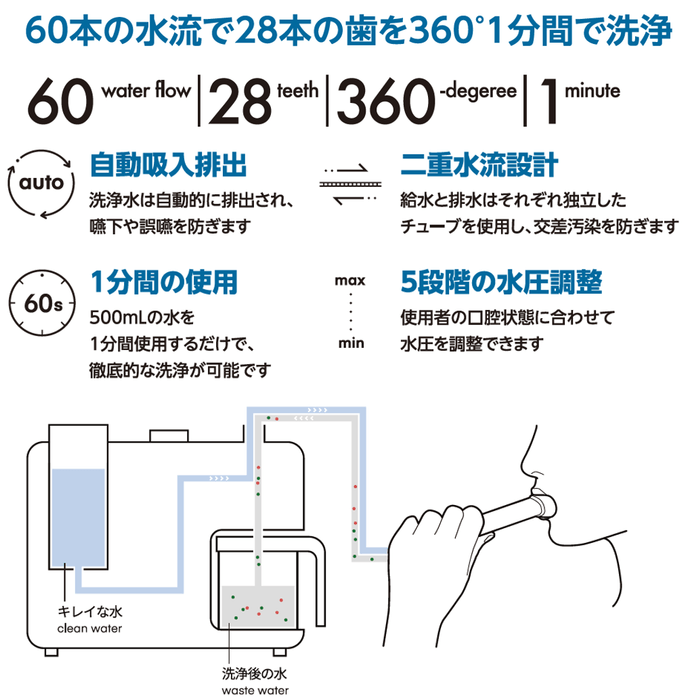 60本の水流で28本の歯を360°1分間で洗浄

60 water flow | 28 teeth | 360 -degeree | 1 minute

auto

自動吸入排出

洗浄水は自動的に排出され、嚥下や誤嚥を防ぎます

二重水流設計

給水と排水はそれぞれ独立したチューブを使用し、交差汚染を防ぎます

60s

1分間の使用

500mLの水を1分間使用するだけで、徹底的な洗浄が可能です

max

min

5段階の水圧調整

使用者の口腔状態に合わせて水圧を調整できます

キレイな水
clean water

洗浄後の水
waste water