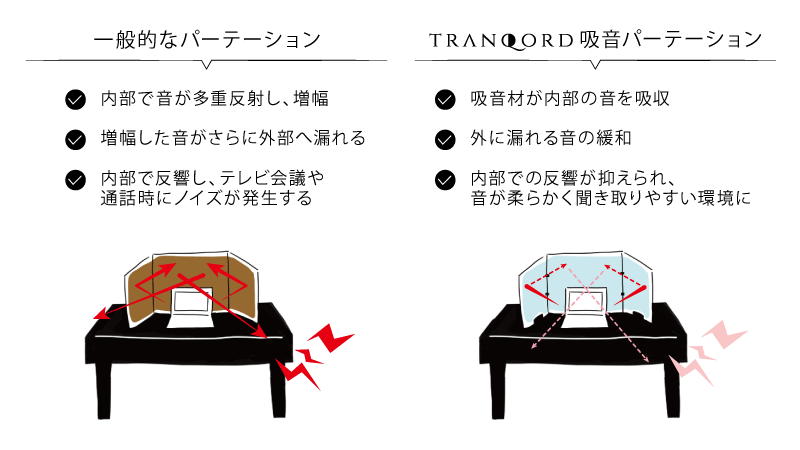 一般的なパーテーション

内部で音が多重反射し、増幅

増幅した音がさらに外部へ漏れる

内部で反響し、テレビ会議や通話時にノイズが発生する

TRANQORD 吸音パーテーション

吸音材が内部の音を吸収

外に漏れる音の緩和

内部での反響が抑えられ、音が柔らかく聞き取りやすい環境に