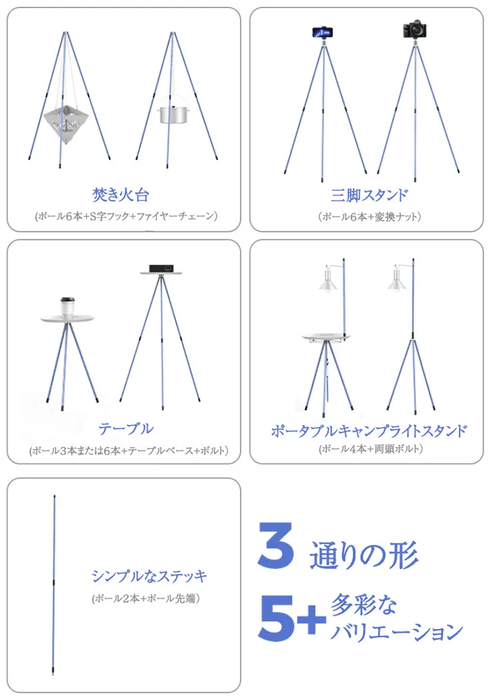 焚き火台
(ポール6本+S字フック+ファイヤーチェーン)

三脚スタンド
(ポール6本+変換ナット)

テーブル
(ポール3本または6本+テーブルベース+ボルト)

ポータブルキャンプライトスタンド
(ポール4本+両頭ボルト)

シンプルなステッキ
(ポール2本+ポール先端)

3 通りの形

5+ 多彩な バリエーション