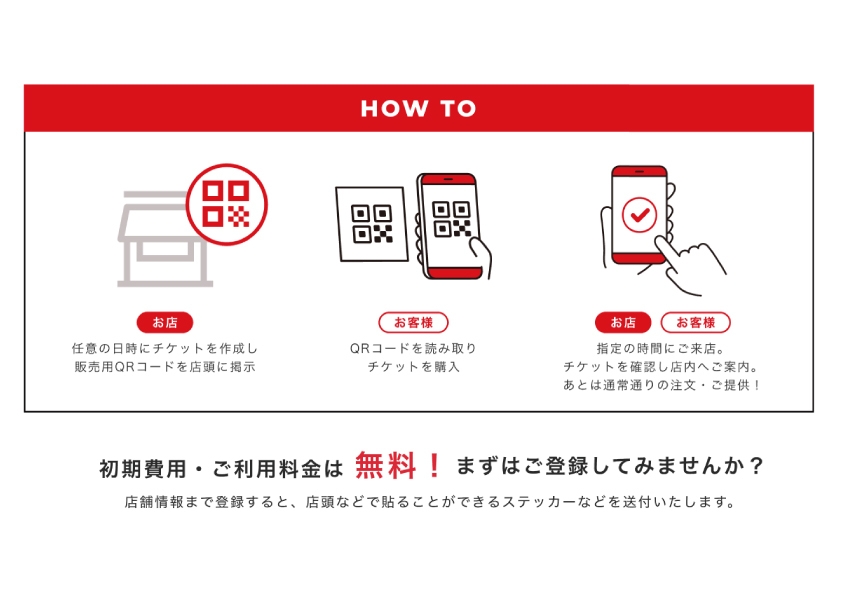 HOW TO

お店
任意の日時にチケットを作成し
販売用QRコードを店頭に掲示

お客様
QRコードを読み取り
チケットを購入

お店 お客様
指定の時間にご来店。
チケットを確認し店内へご案内。
あとは通常通りの注文・ご提供！

初期費用・ご利用料金は 無料！ まずはご登録してみませんか？

店舗情報まで登録すると、店頭などで貼ることができるステッカーなどを送付いたします。