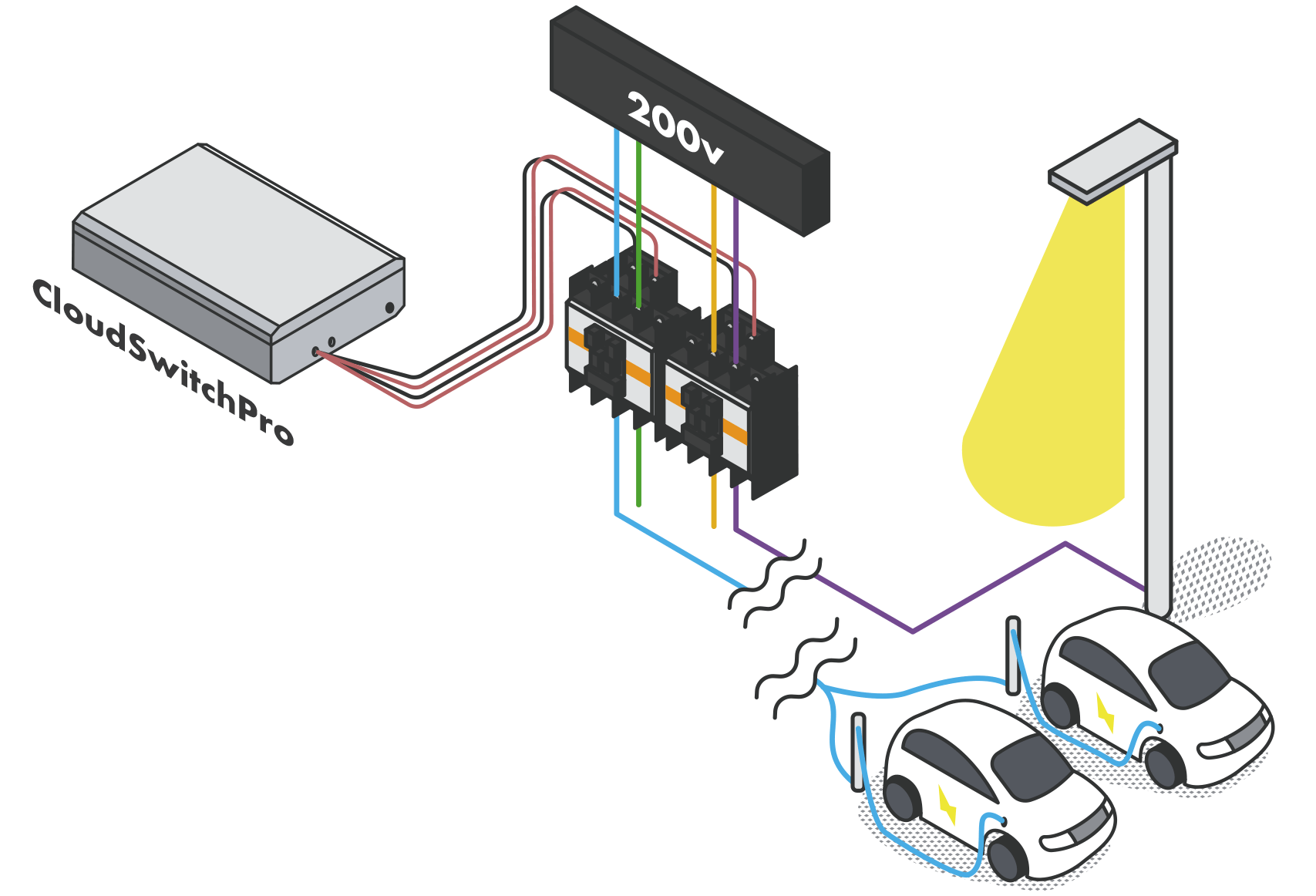 200v

CloudSwitchPro