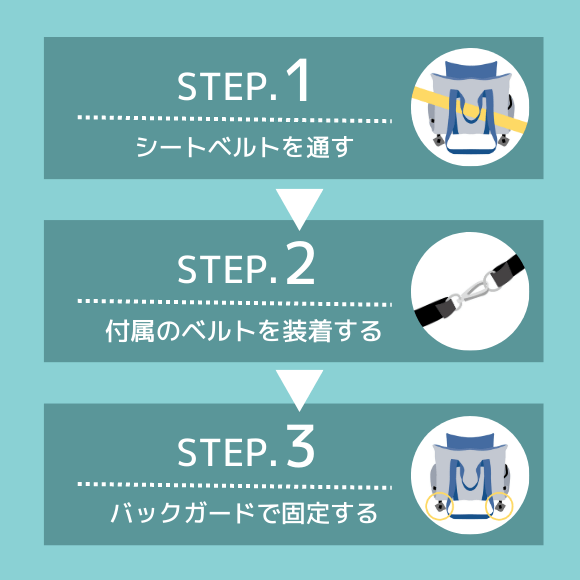 STEP.1

シートベルトを通す

STEP.2

付属のベルトを装着する

STEP.3

バックガードで固定する