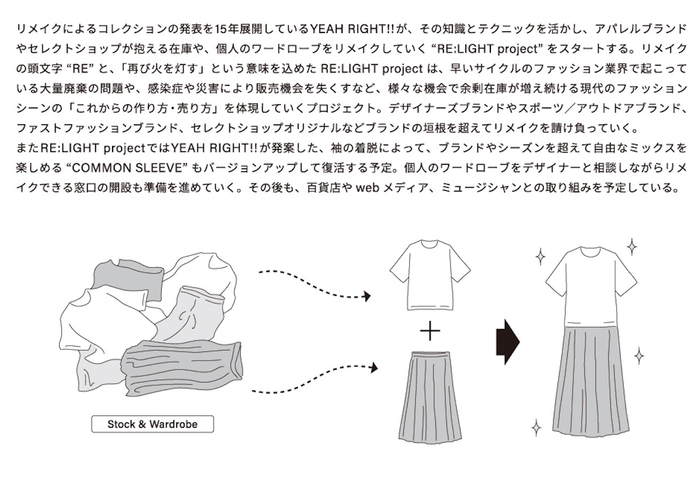 リメイクによるコレクションの発表を15年展開しているYEAH RIGHT!!が、その知識とテクニックを活かし、アパレルブランドやセレクトショップが抱える在庫や、個人のワードローブをリメイクしていく “RE:LIGHT project” をスタートする。リメイクの頭文字 “RE” と、「再び火を灯す」という意味を込めた RE:LIGHT project は、早いサイクルのファッション業界で起こっている大量廃棄の問題や、感染症や災害により販売機会を失くすなど、様々な機会で余剰在庫が増え続ける現代のファッションシーンの「これからの作り方・売り方」を体現していくプロジェクト。デザイナーズブランドやスポーツ／アウトドアブランド、ファストファッションブランド、セレクトショップオリジナルなどブランドの垣根を超えてリメイクを請け負っていく。
またRE:LIGHT projectではYEAH RIGHT!!が発案した、袖の着脱によって、ブランドやシーズンを超えて自由なミックスを楽しめる “COMMON SLEEVE” もバージョンアップして復活する予定。個人のワードローブをデザイナーと相談しながらリメイクできる窓口の開設も準備を進めていく。その後も、百貨店や web メディア、ミュージシャンとの取り組みを予定している。

Stock & Wardrobe

+