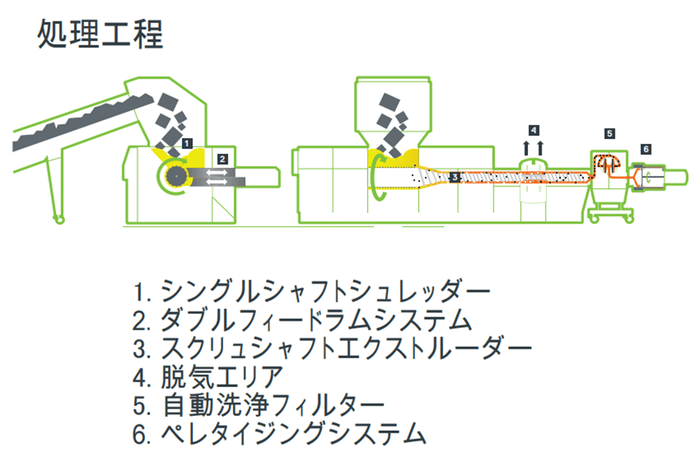 処理工程

1
2
3
4
5
6

1. シングルシャフトシュレッダー
2. ダブルフィードラムシステム
3. スクリュシャフトエクストルーダー
4. 脱気エリア
5. 自動洗浄フィルター
6. ペレタイジングシステム