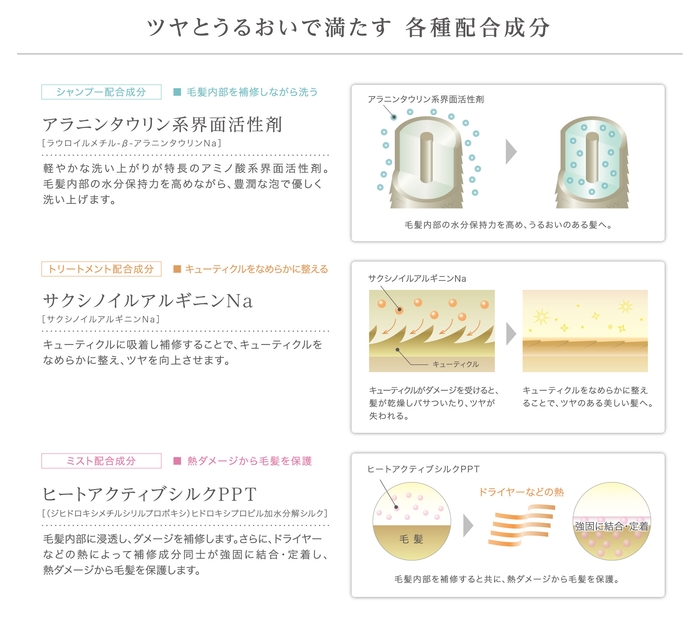 ツヤとうるおいで満たす 各種配合成分

シャンプー配合成分 ■ 毛髪内部を補修しながら洗う

アラニンタウリン系界面活性剤

［ラウロイルメチル-β-アラニンタウリンNa］

軽やかな洗い上がりが特長のアミノ酸系界面活性剤。毛髪内部の水分保持力を高めながら、豊潤な泡で優しく洗い上げます。

アラニンタウリン系界面活性剤

毛髪内部の水分保持力を高め、うるおいのある髪へ。

トリートメント配合成分 ■ キューティクルをなめらかに整える

サクシノイルアルギニンNa

［サクシノイルアルギニンNa］

キューティクルに吸着し補修することで、キューティクルをなめらかに整え、ツヤを向上させます。

サクシノイルアルギニンNa

キューティクル

キューティクルがダメージを受けると、髪が乾燥しパサついたり、ツヤが失われる。

キューティクルをなめらかに整えることで、ツヤのある美しい髪へ。

ミスト配合成分 ■ 熱ダメージから毛髪を保護

ヒートアクティブシルクPPT

［（ジヒドロキシメチルシリルプロポキシ）ヒドロキシプロピル加水分解シルク］

毛髪内部に浸透し、ダメージを補修します。さらに、ドライヤーなどの熱によって補修成分同士が強固に結合・定着し、熱ダメージから毛髪を保護します。

ヒートアクティブシルクPPT

毛髪

ドライヤーなどの熱

強固に結合・定着

毛髪内部を補修すると共に、熱ダメージから毛髪を保護。