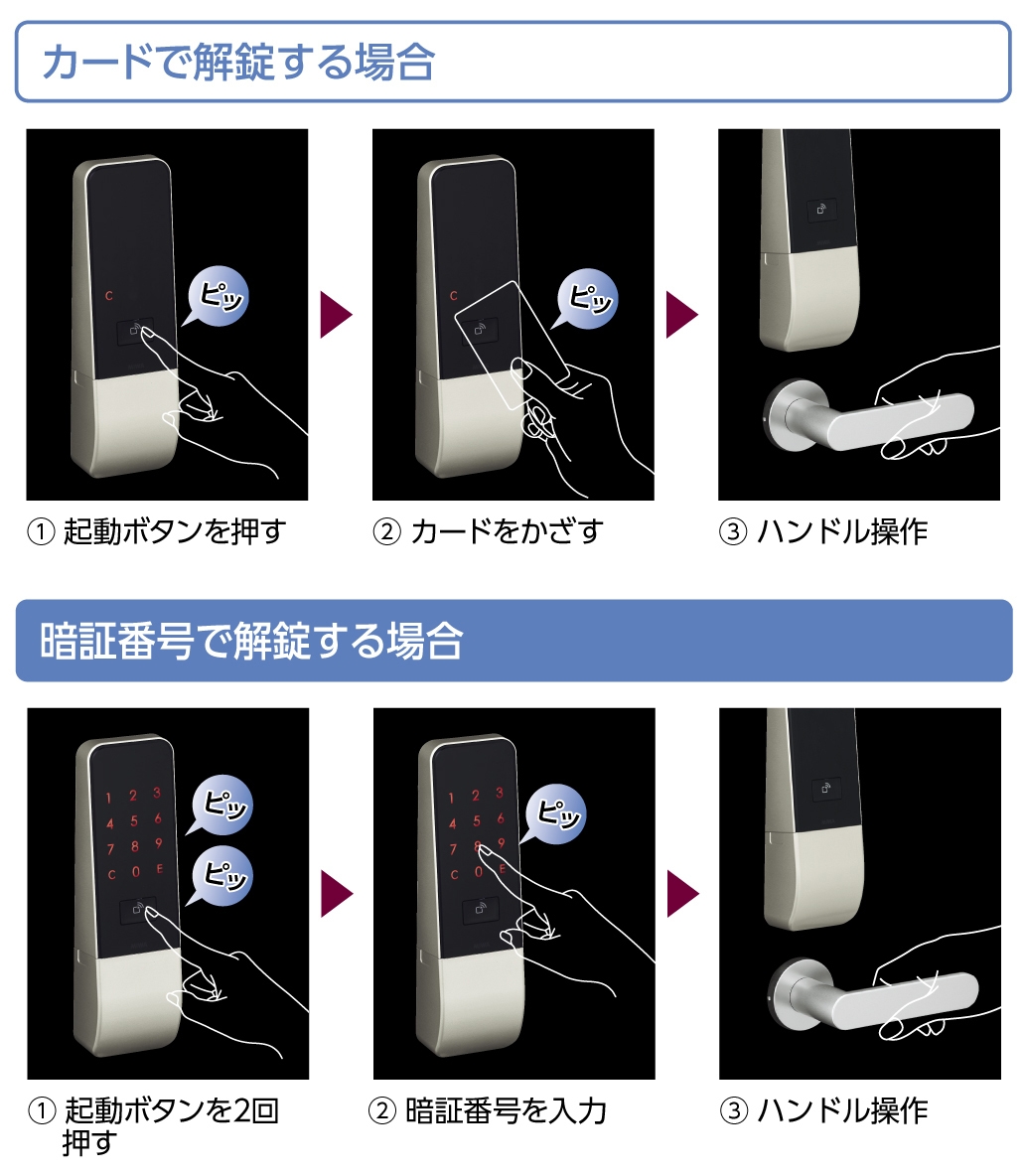 カードで解錠する場合

C

ピッ

C

ピッ

① 起動ボタンを押す

② カードをかざす

③ ハンドル操作

暗証番号で解錠する場合

1 2 3
4 5 6
7 8 9
C 0 E

ピッ

ピッ

1 2 3
4 5 6
7 8 9
C 0 E

ピッ

① 起動ボタンを2回押す

② 暗証番号を入力

③ ハンドル操作