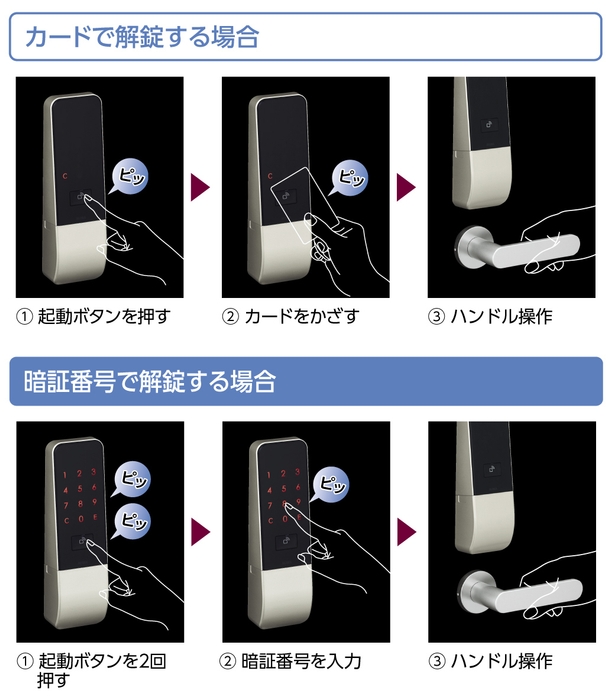 カードで解錠する場合

C

ピッ

ピッ

① 起動ボタンを押す

② カードをかざす

③ ハンドル操作

暗証番号で解錠する場合

1 2 3
4 5 6
7 8 9
C 0 E

ピッ

ピッ

1 2 3
4 5 6
7 8 9
C 0 E

ピッ

① 起動ボタンを2回押す

② 暗証番号を入力

③ ハンドル操作