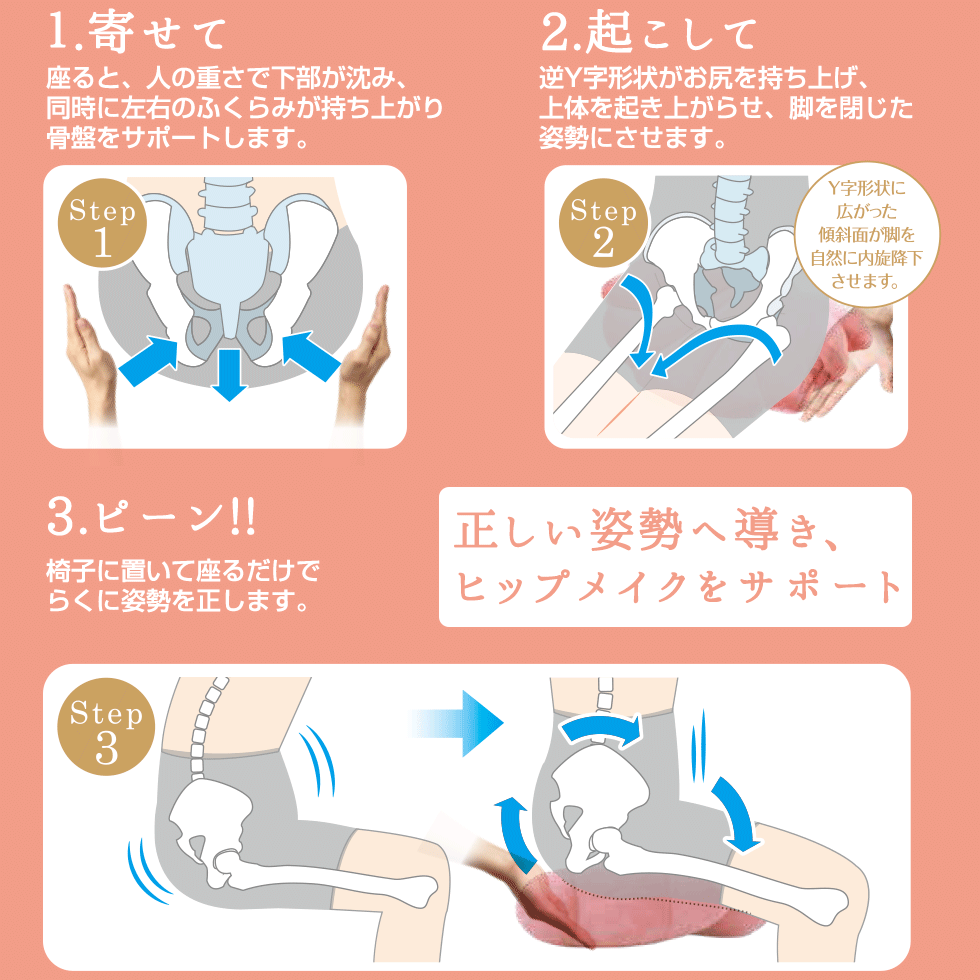 1.寄せて

座ると、人の重さで下部が沈み、同時に左右のふくらみが持ち上がり骨盤をサポートします。

Step 1

2.起こして

逆Y字形状がお尻を持ち上げ、上体を起き上がらせ、脚を閉じた姿勢にさせます。

Step 2

Y字形状に広がった傾斜面が脚を自然に内旋降下させます。

3.ピーン!!

椅子に置いて座るだけでらくに姿勢を正します。

正しい姿勢へ導き、ヒップメイクをサポート

Step 3