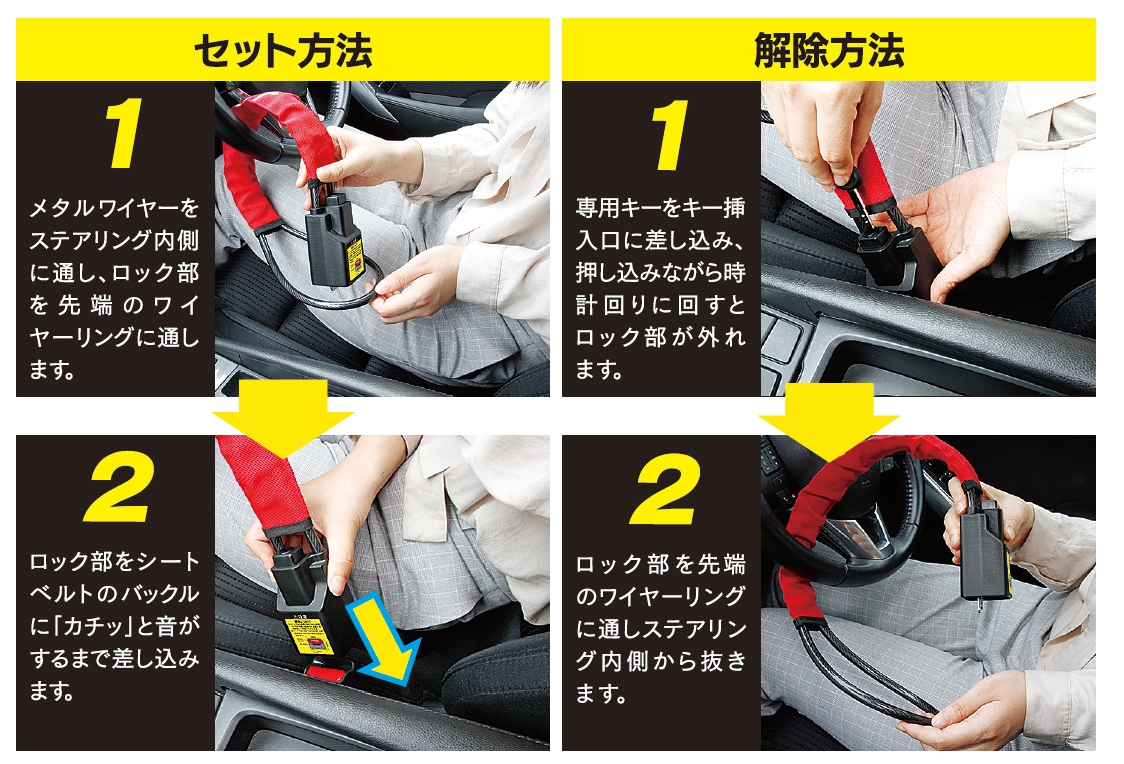 セット方法

1

メタルワイヤーをステアリング内側に通し、ロック部を先端のワイヤーリングに通します。

2

ロック部をシートベルトのバックルに「カチッ」と音がするまで差し込みます。

解除方法

1

専用キーをキー挿入口に差し込み、押し込みながら時計回りに回すとロック部が外れます。

2

ロック部を先端のワイヤーリングに通しステアリング内側から抜きます。