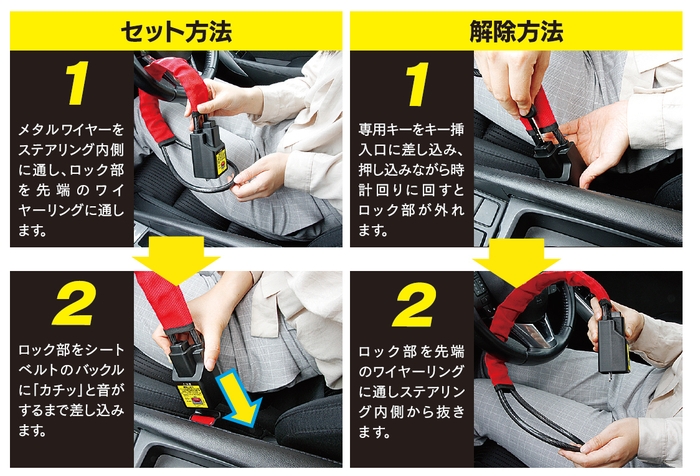 セット方法

1

メタルワイヤーをステアリング内側に通し、ロック部を先端のワイヤーリングに通します。

2

ロック部をシートベルトのバックルに「カチッ」と音がするまで差し込みます。

解除方法

1

専用キーをキー挿入口に差し込み、押し込みながら時計回りに回すとロック部が外れます。

2

ロック部を先端のワイヤーリングに通しステアリング内側から抜きます。