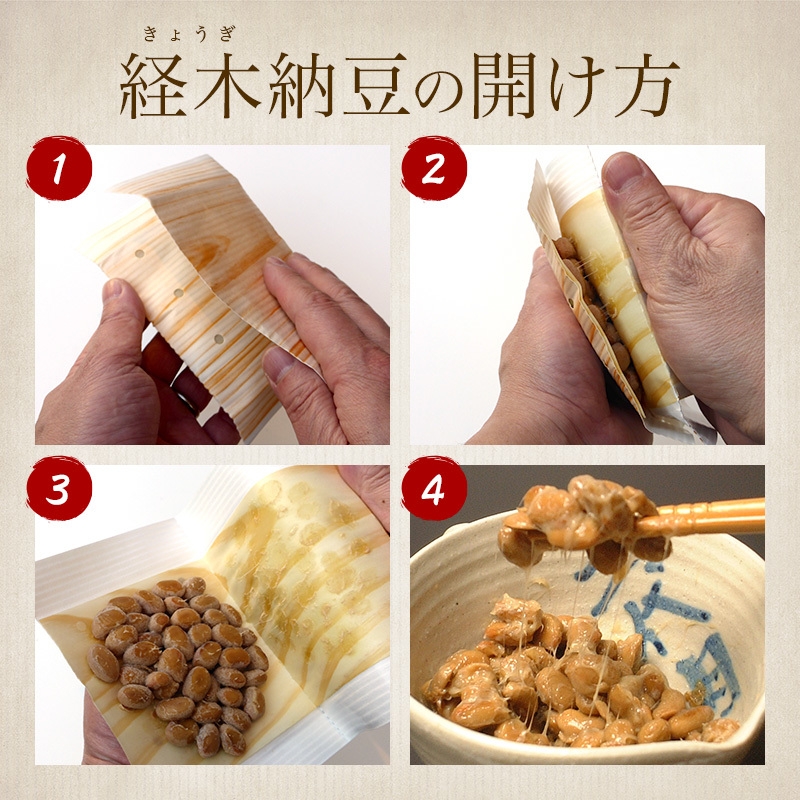 きょうぎ
経木納豆の開け方

1

2

3

4