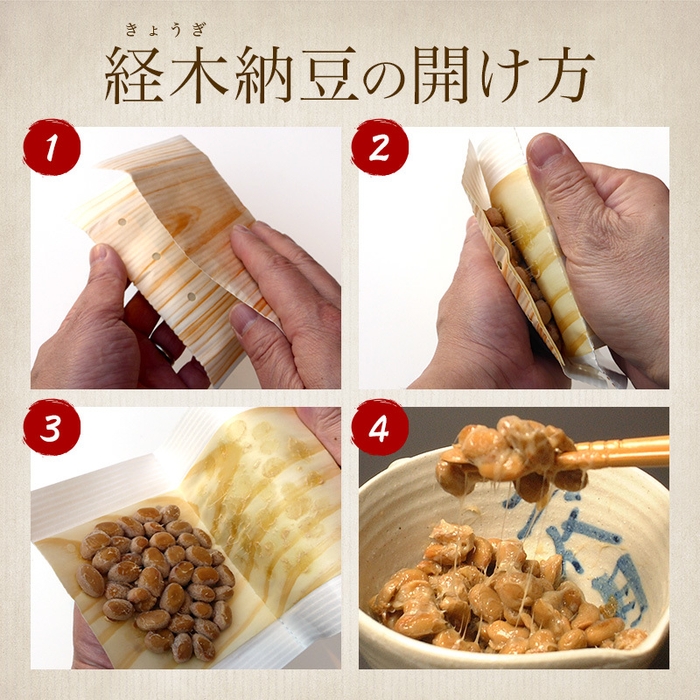 きょうぎ
経木納豆の開け方

1

2

3

4