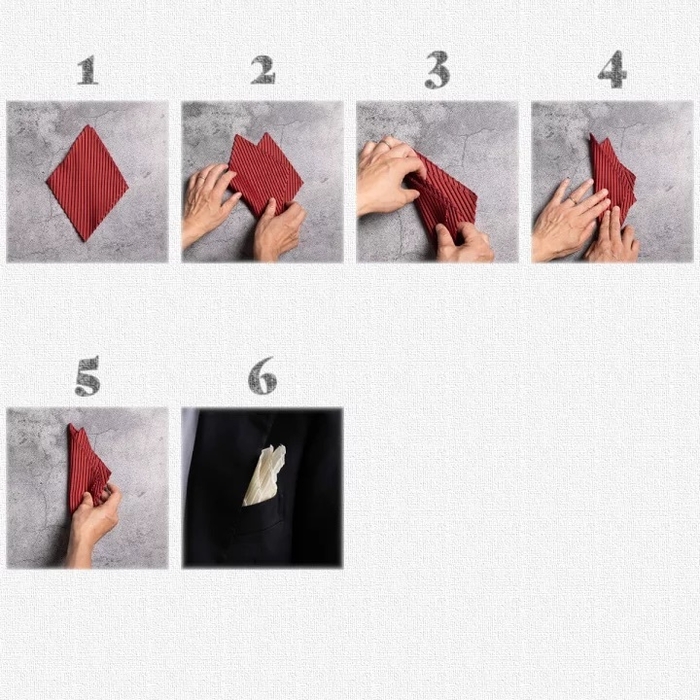 1

2

3

4

5

6