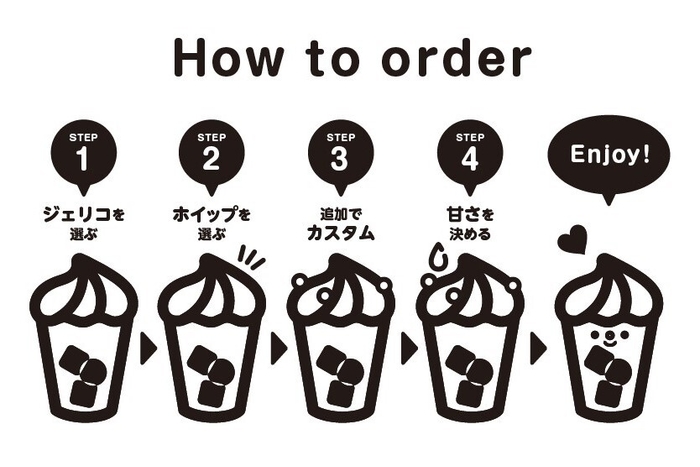 How to order

STEP 1
ジェリコを選ぶ

STEP 2
ホイップを選ぶ

STEP 3
追加でカスタム

STEP 4
甘さを決める

Enjoy!