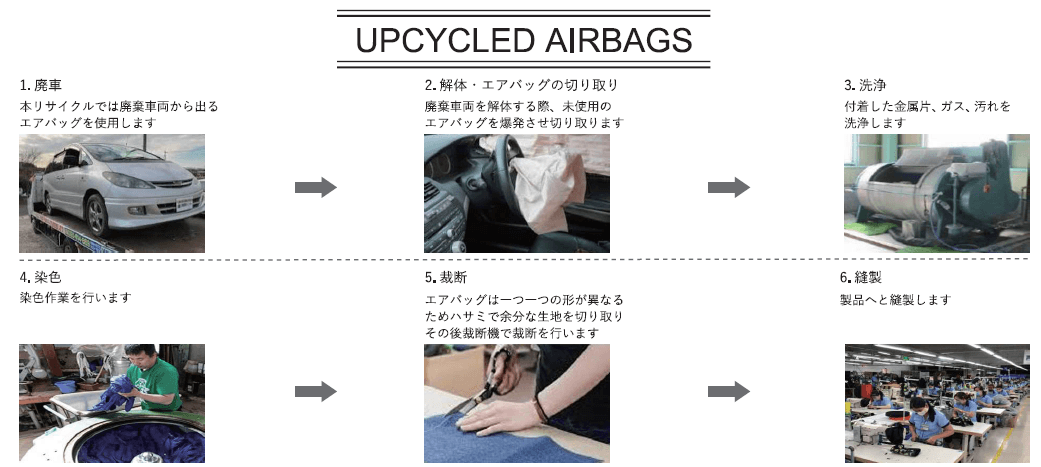 UPCYCLED AIRBAGS

1. 廃車
本リサイクルでは廃棄車両から出るエアバッグを使用します

2. 解体・エアバッグの切り取り
廃棄車両を解体する際、未使用のエアバッグを爆発させ切り取ります

3. 洗浄
付着した金属片、ガス、汚れを洗浄します

4. 染色
染色作業を行います

5. 裁断
エアバッグは一つ一つの形が異なるためハサミで余分な生地を切り取りその後裁断機で裁断を行います

6. 縫製
製品へと縫製します